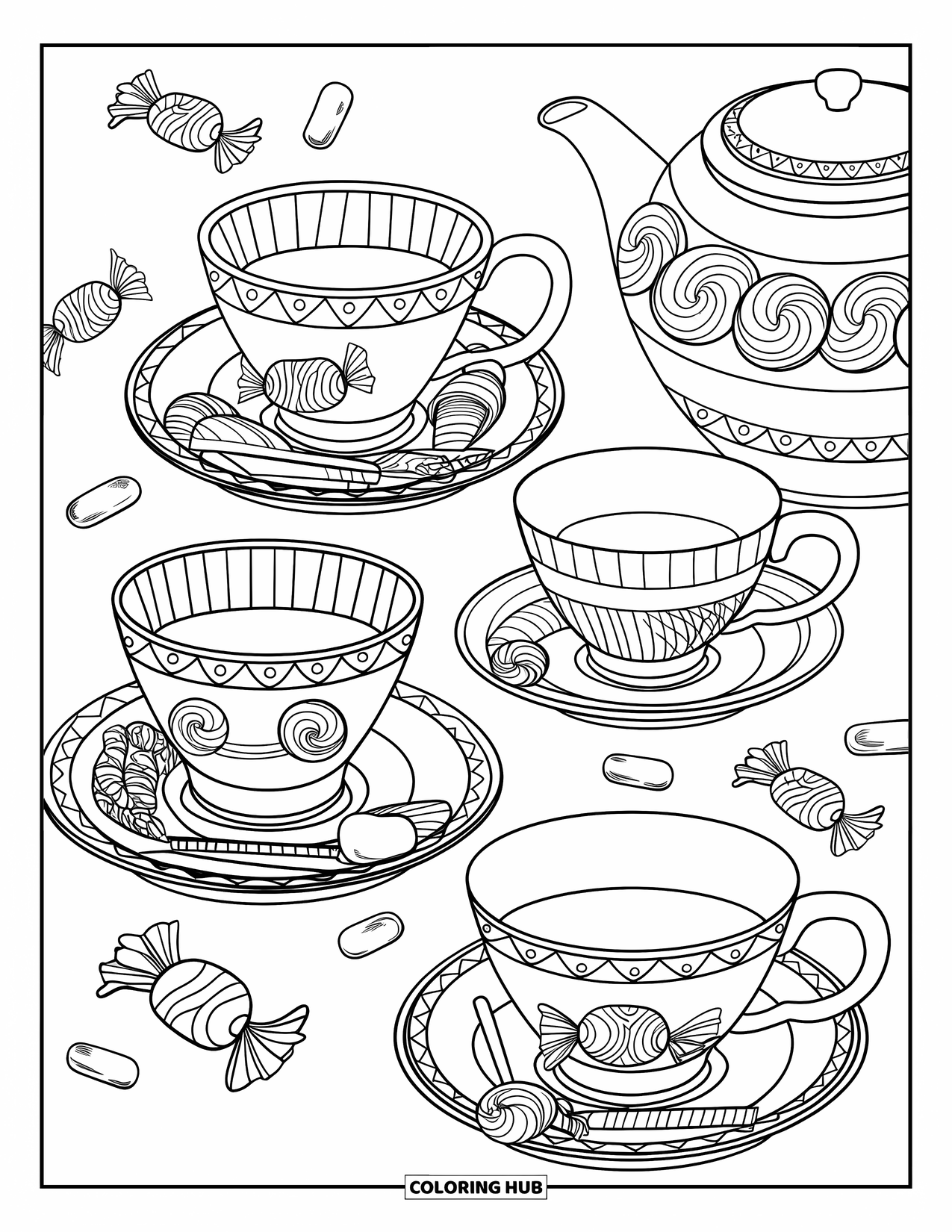 COLORING HUB