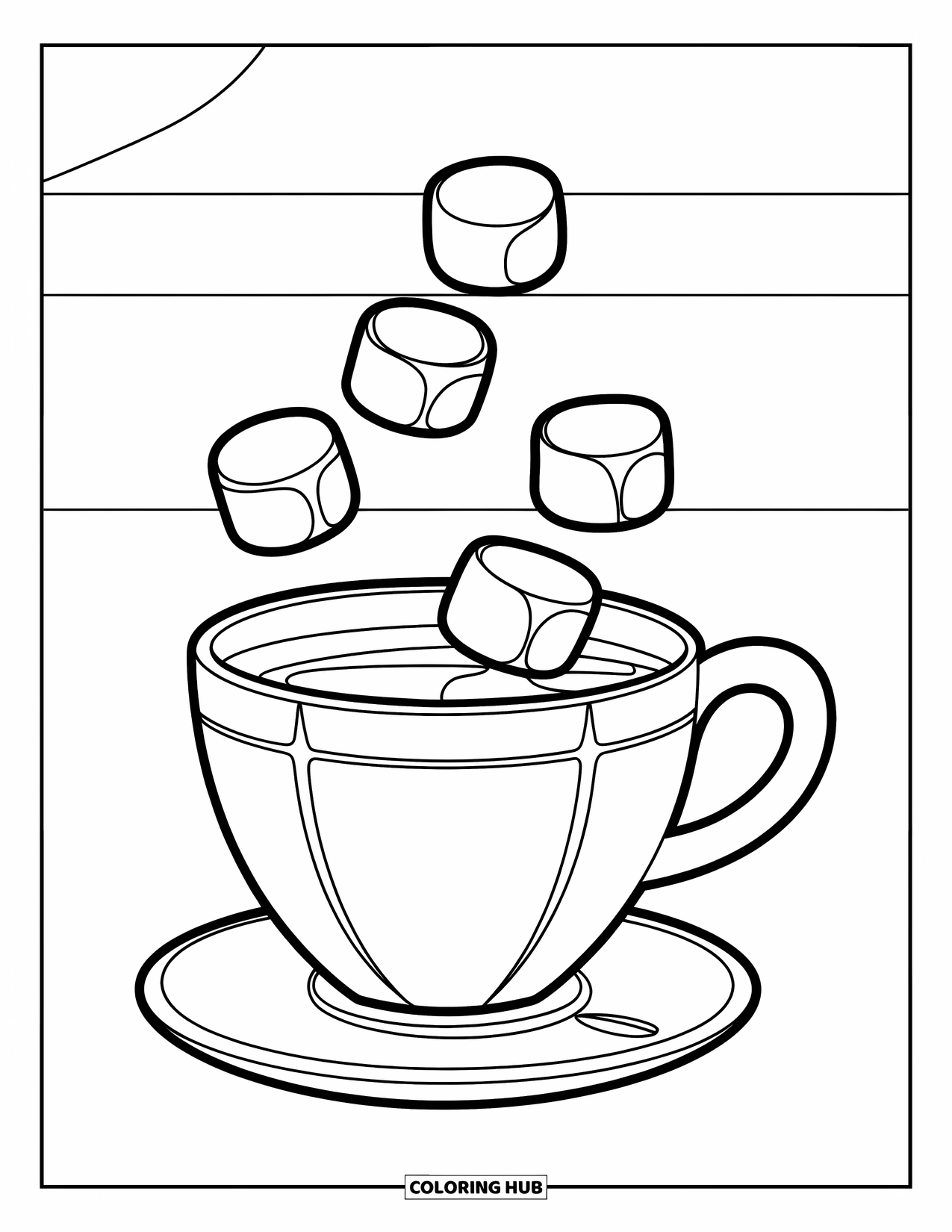 COLORING HUB