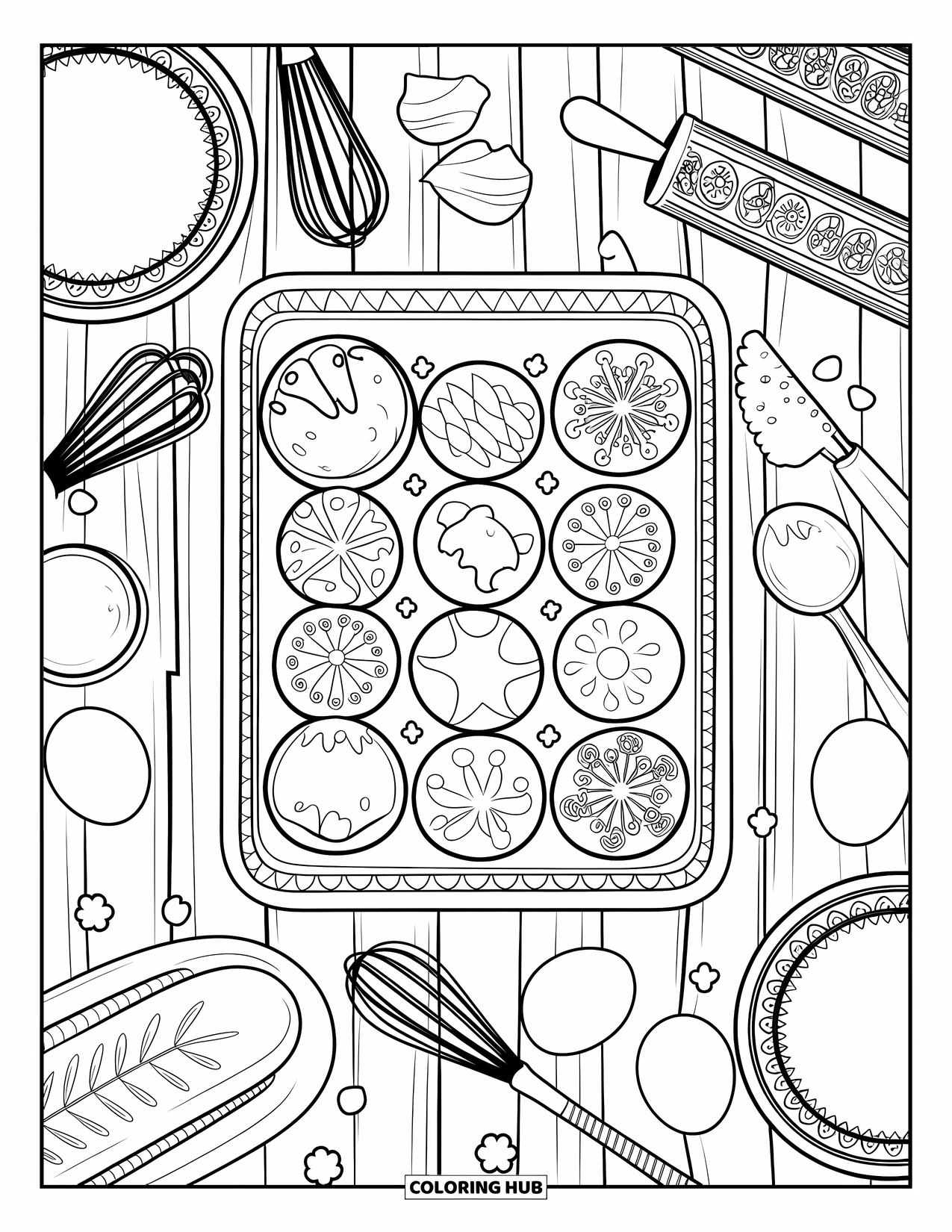 COLORING HUB