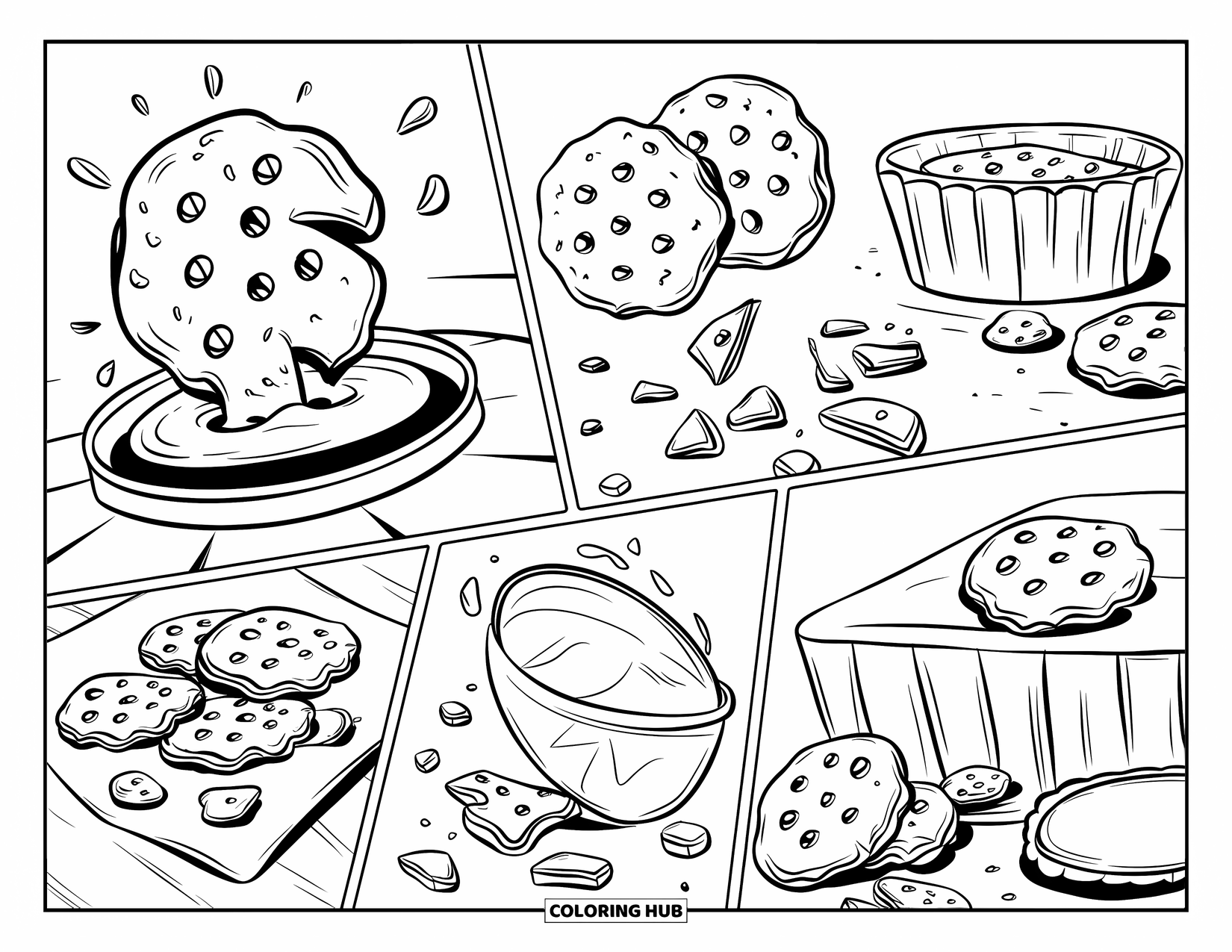 COLORING HUB