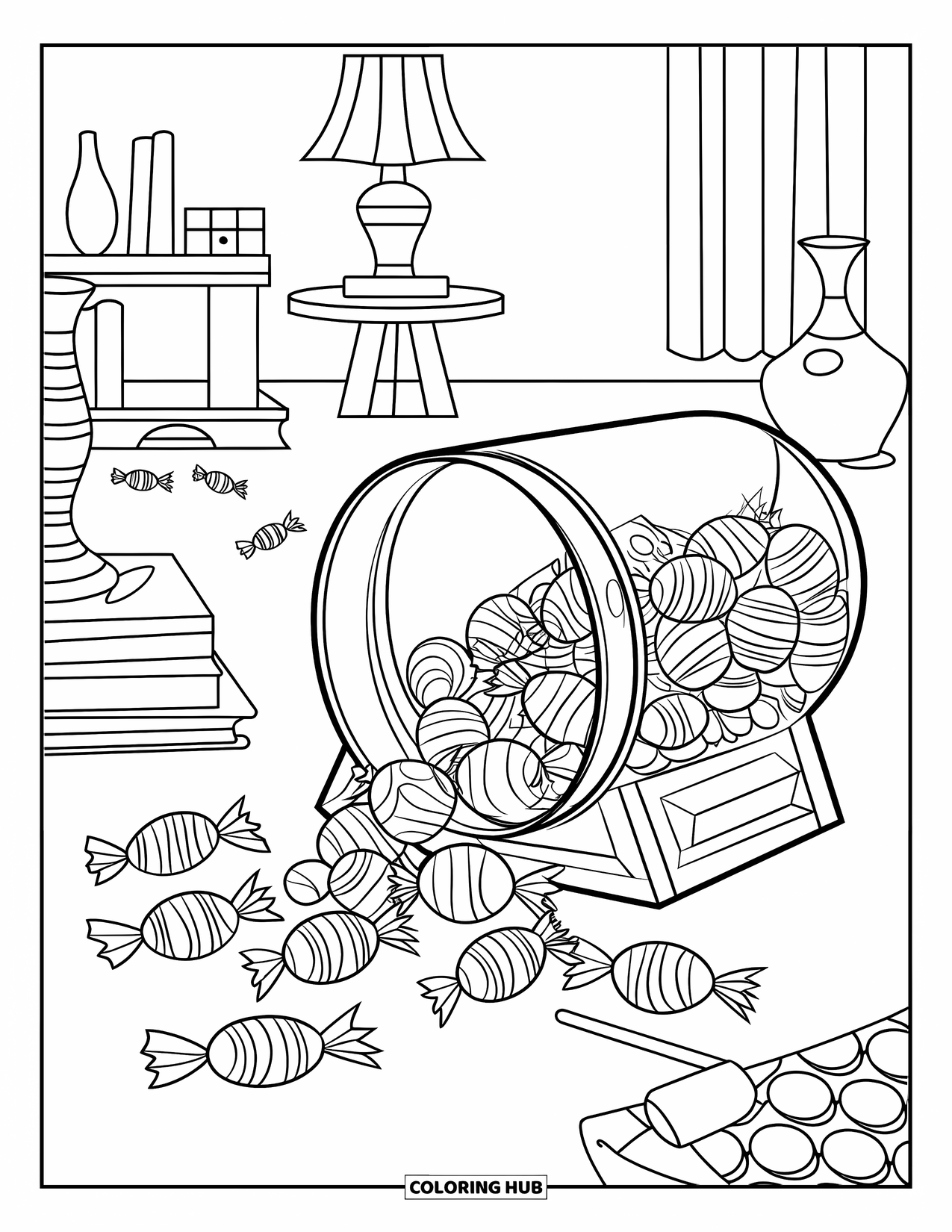 COLORING HUB