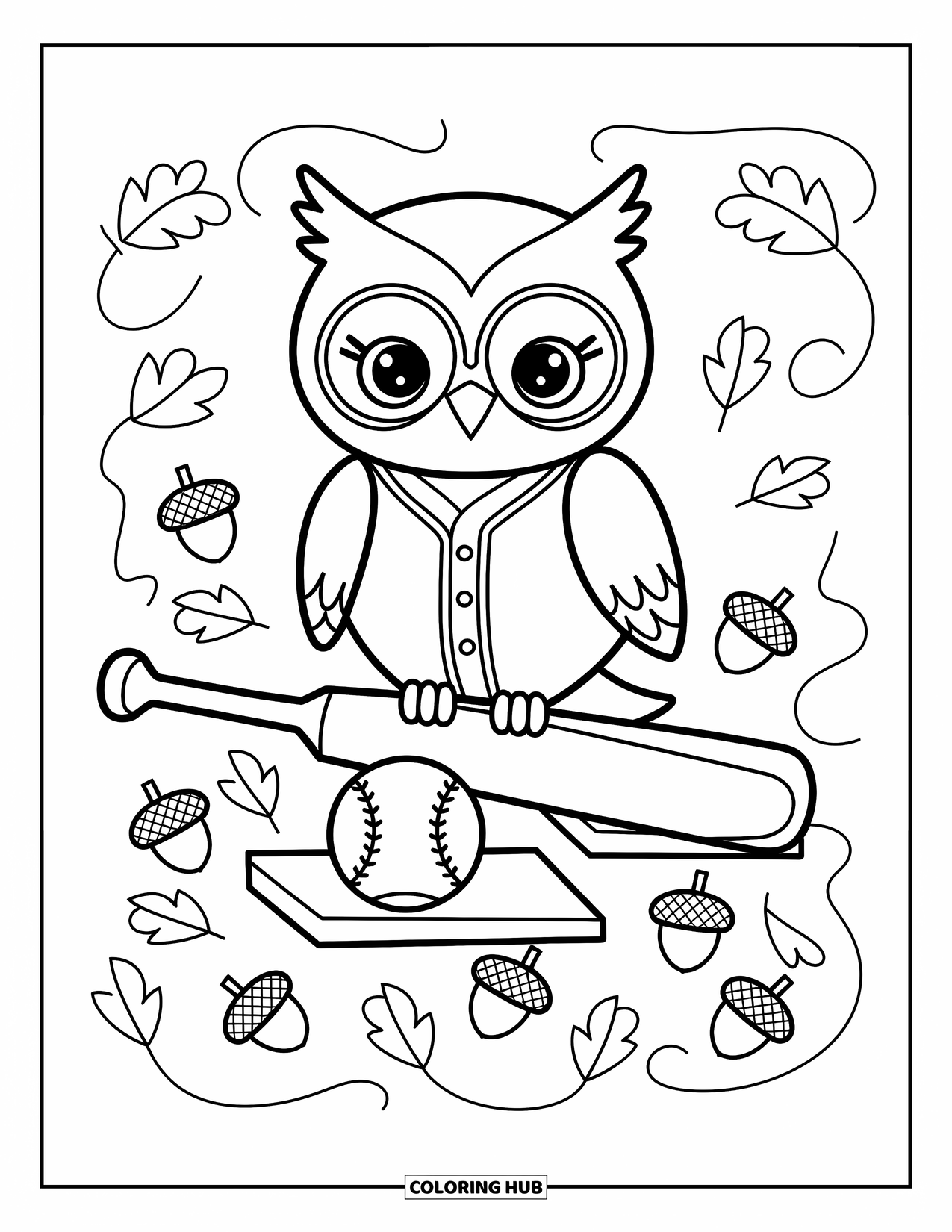 COLORING HUB