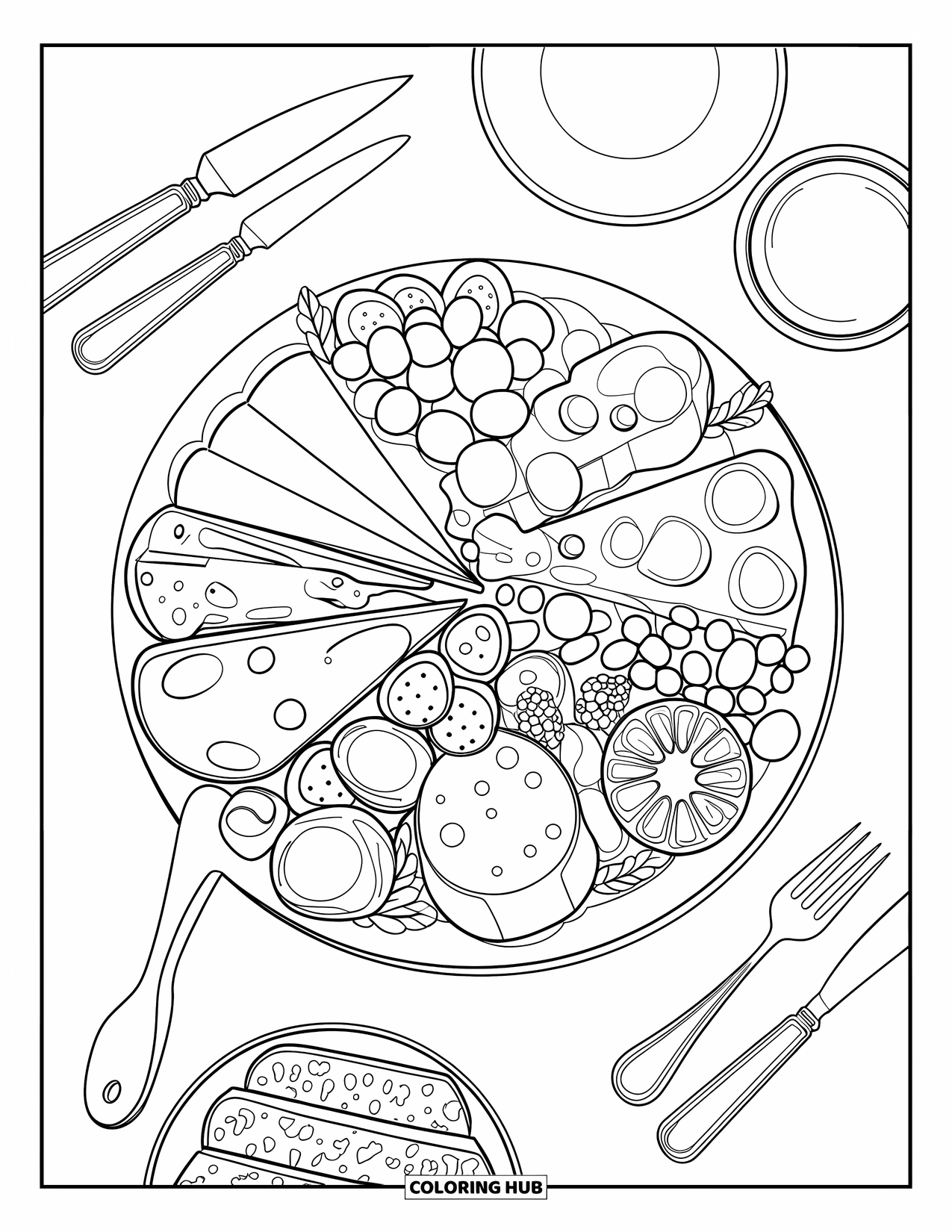 COLORING HUB