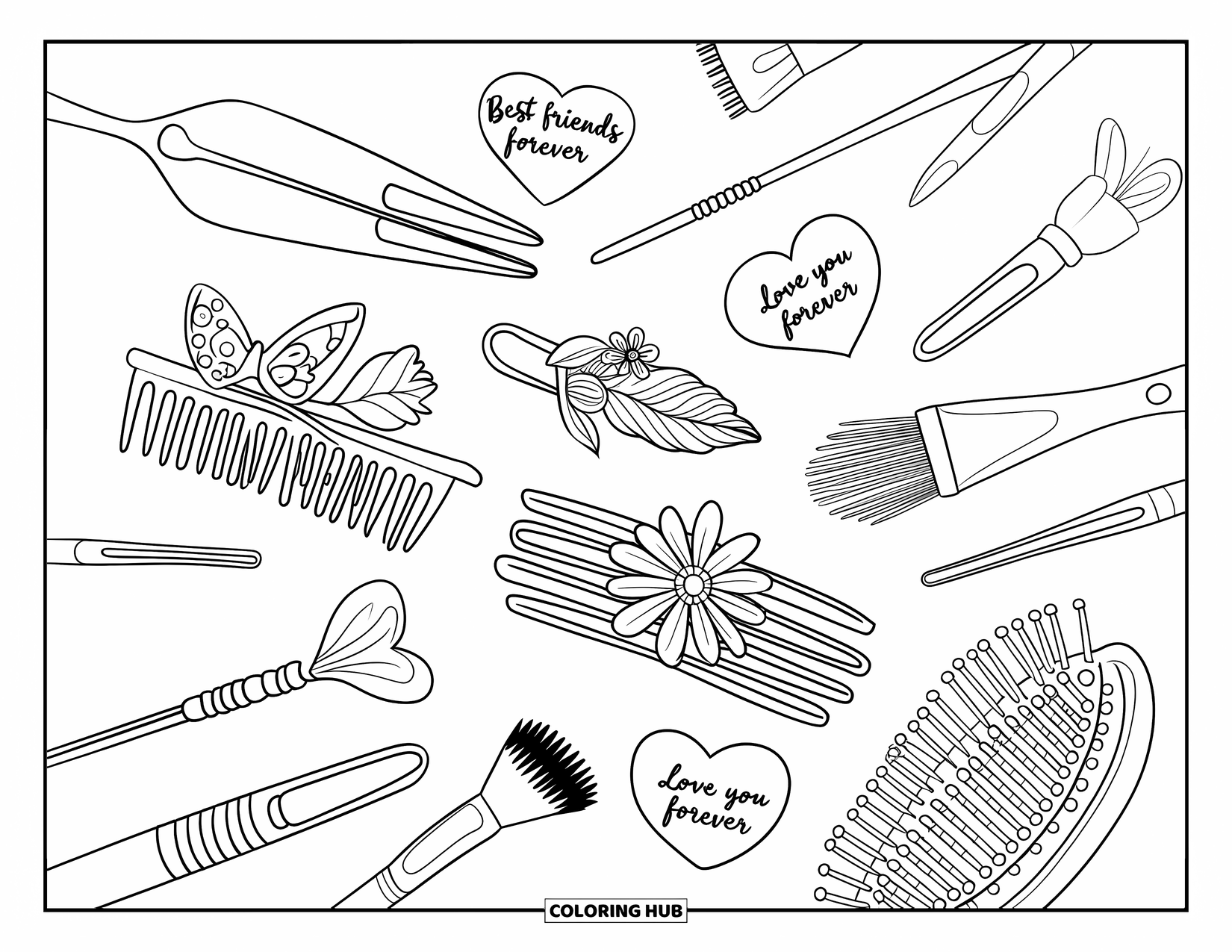 Best friends forever

Love you forever

Love you forever

COLORING HUB