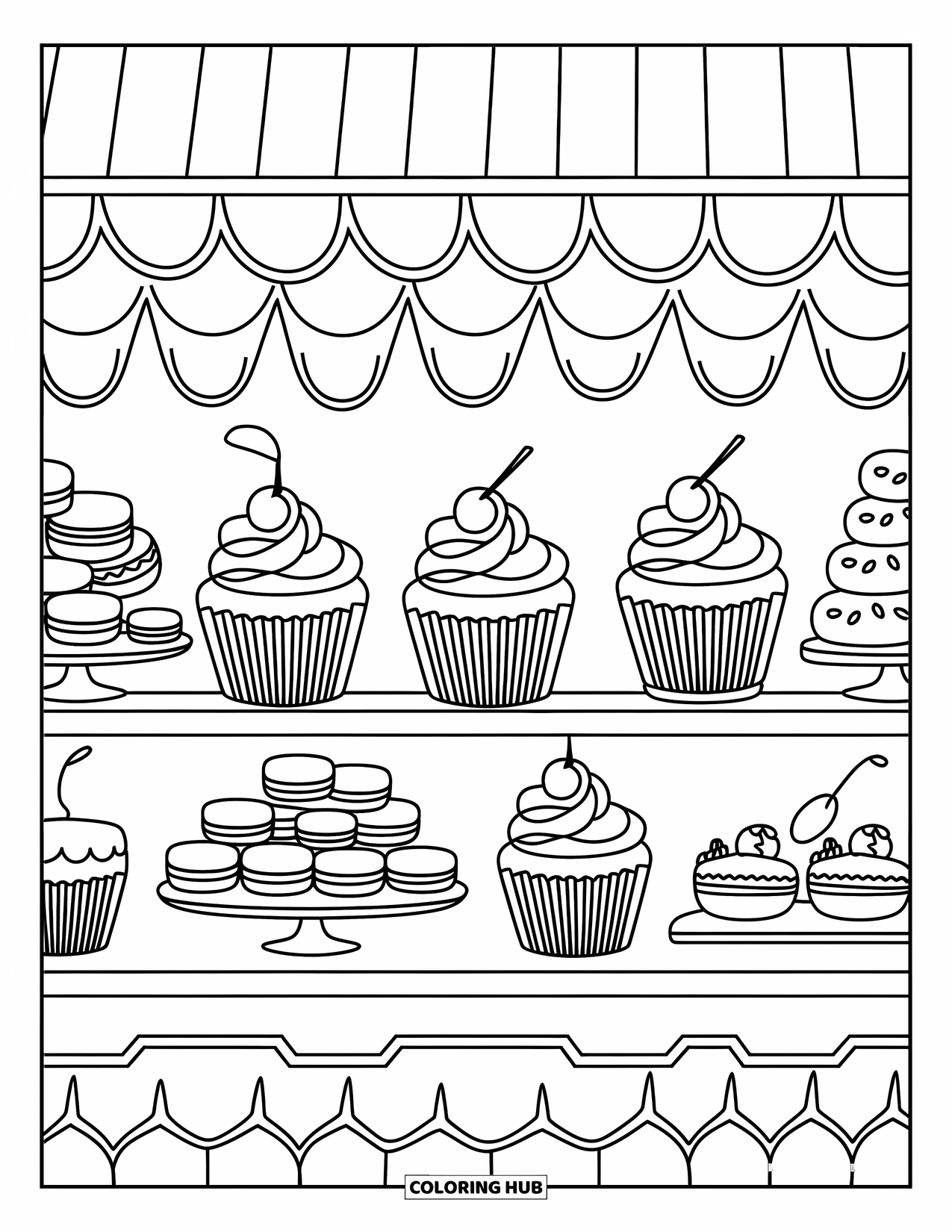 COLORING HUB