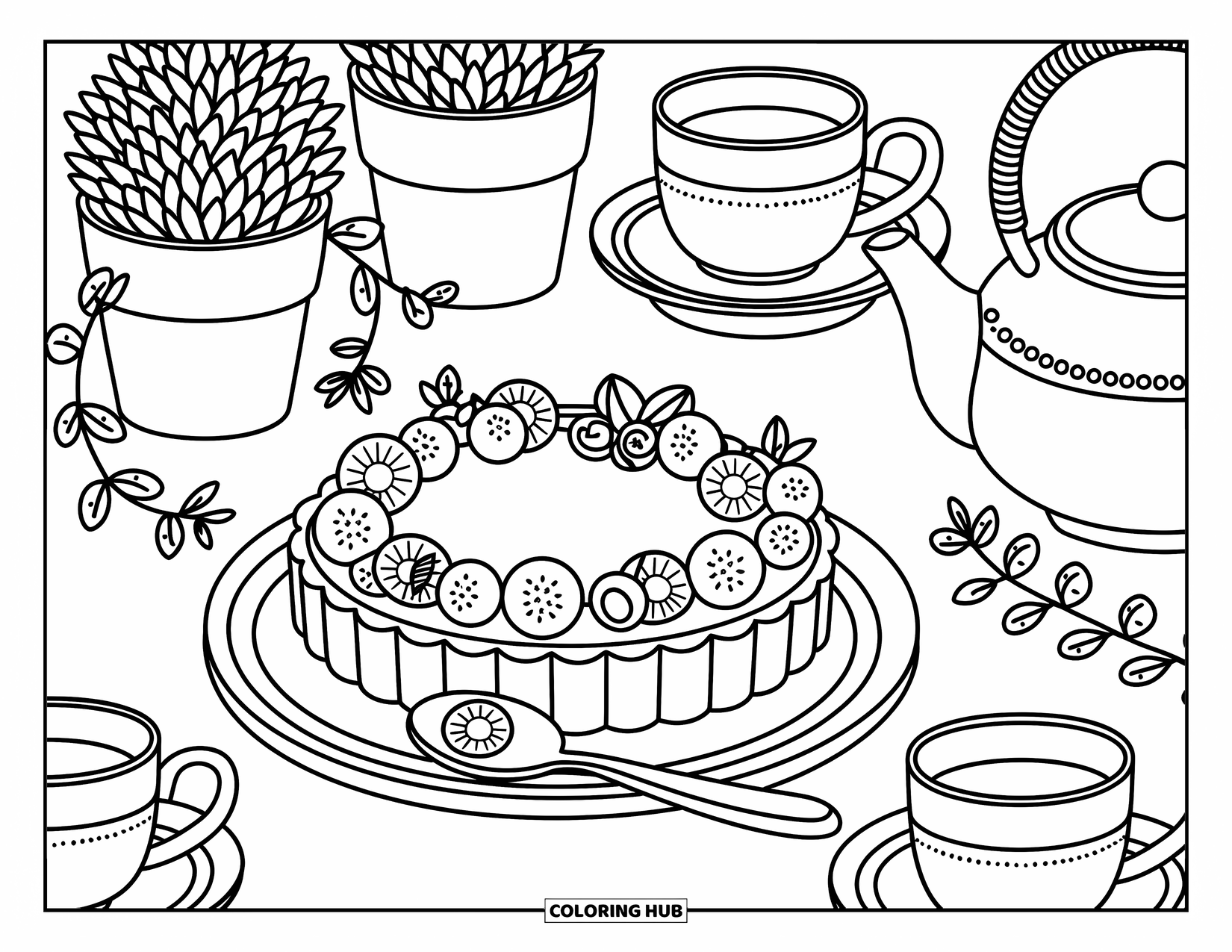 COLORING HUB