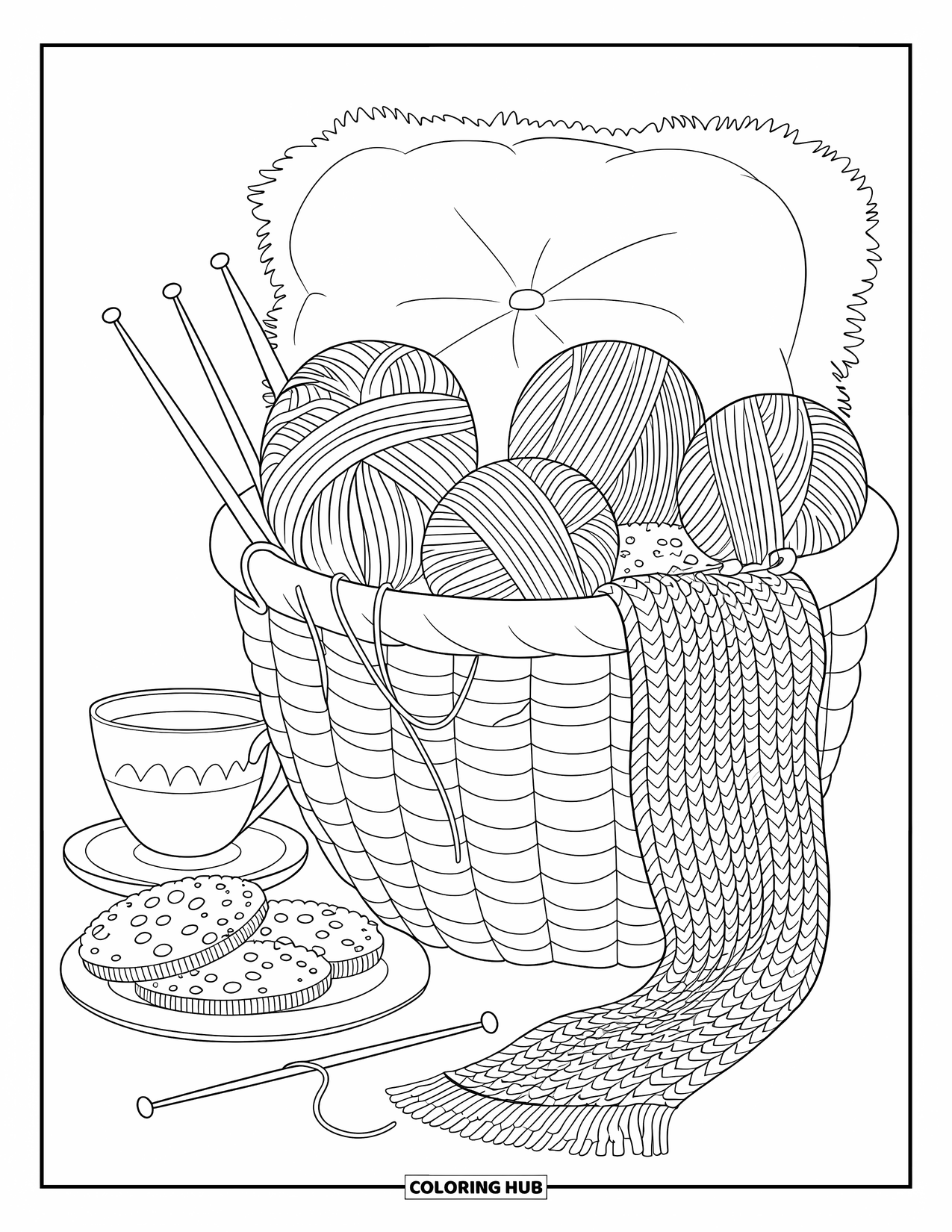 COLORING HUB