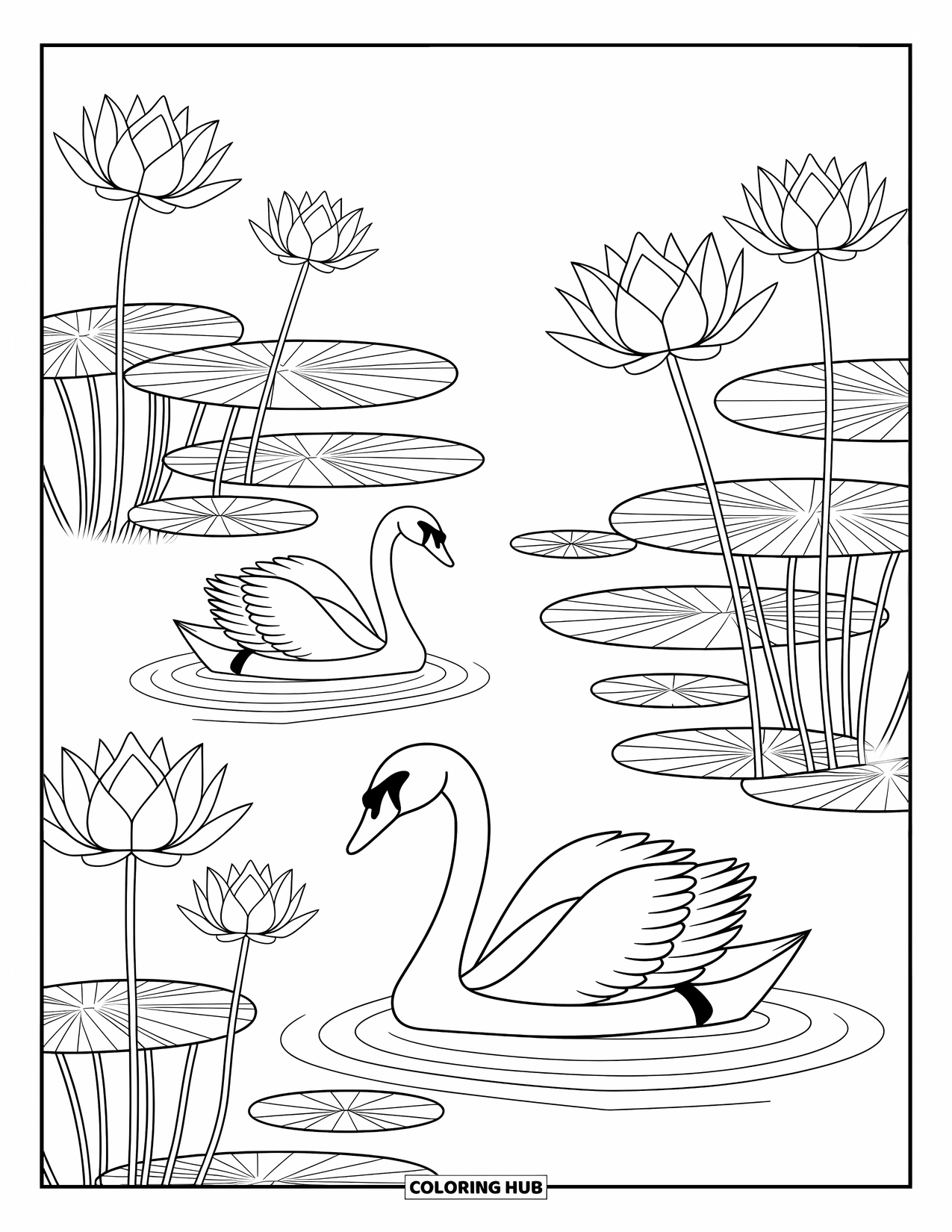 COLORING HUB