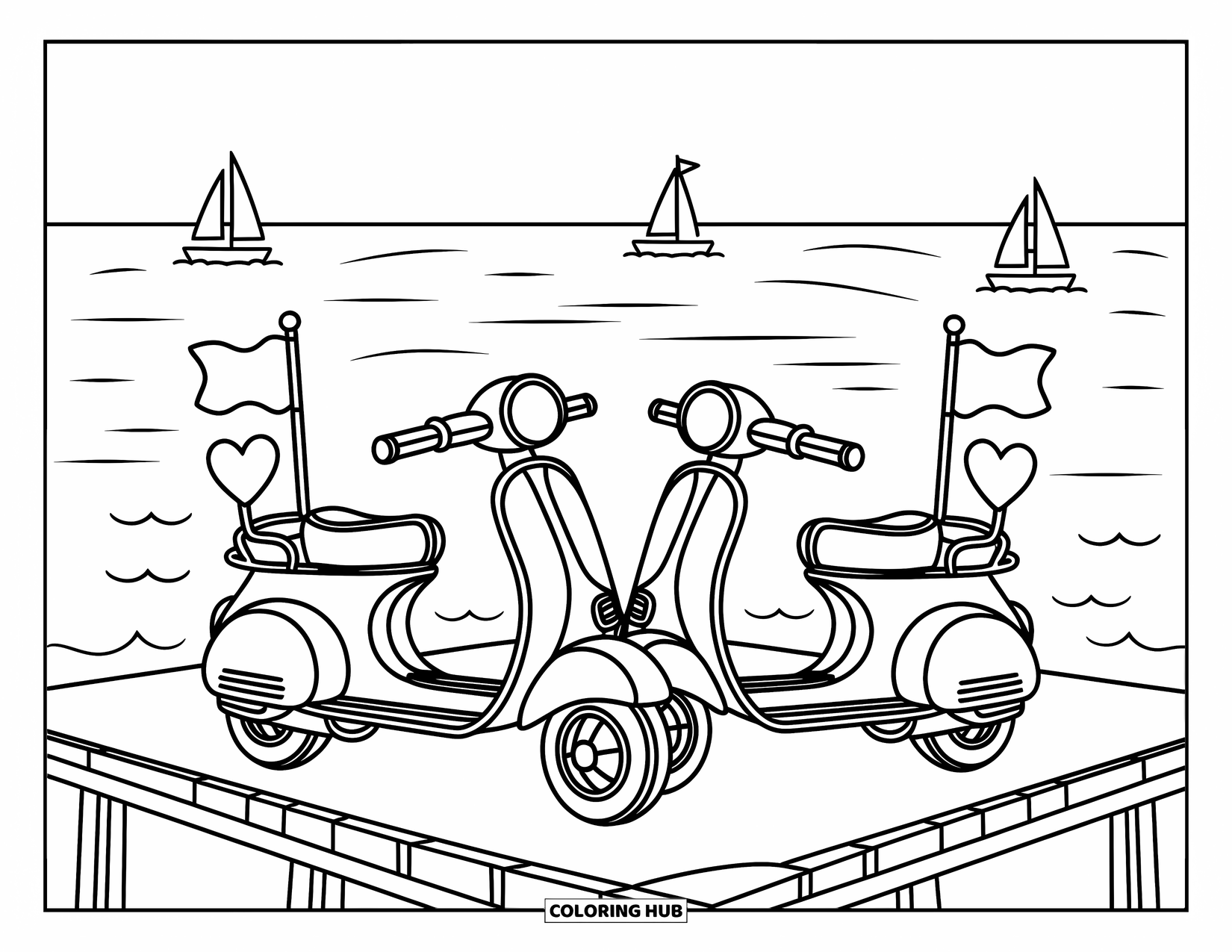 COLORING HUB