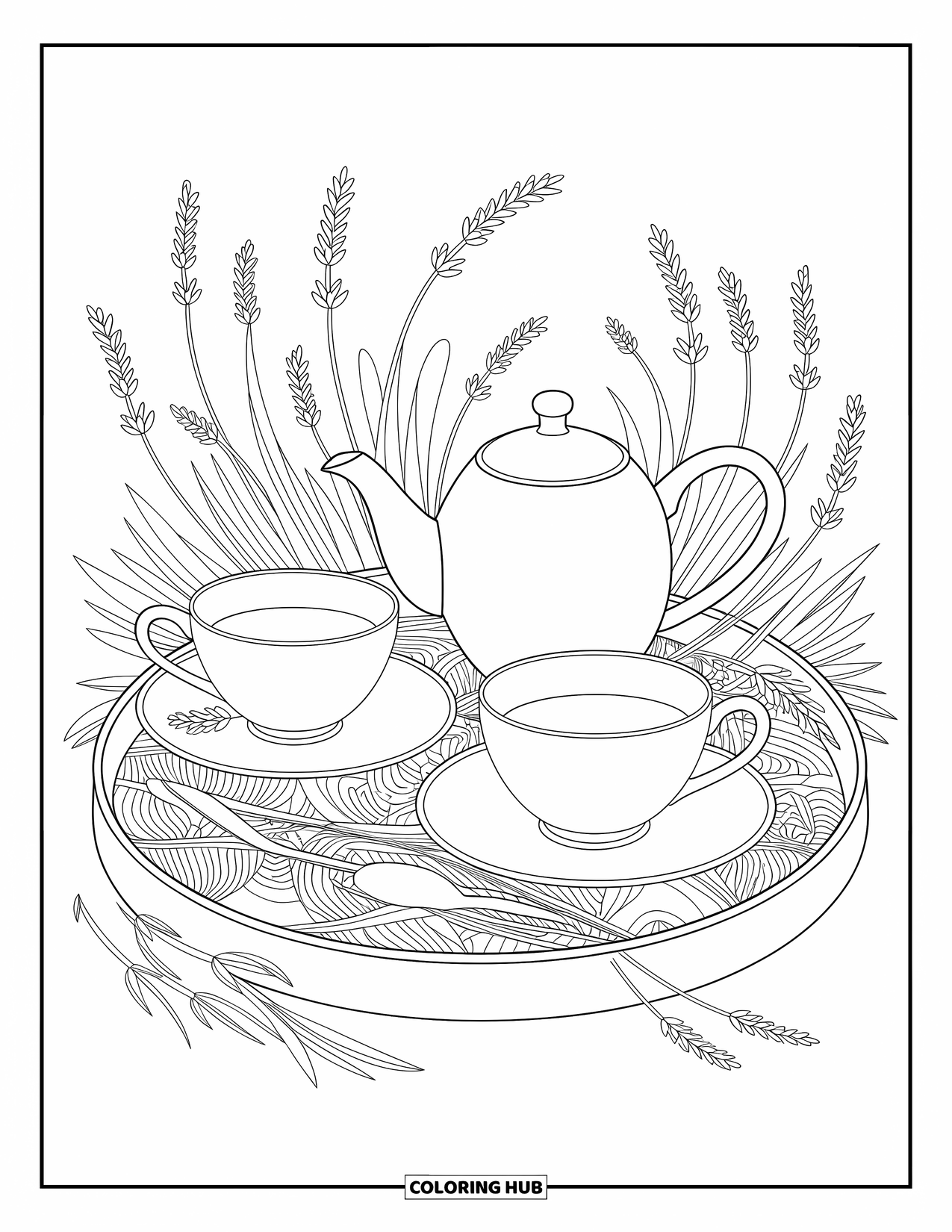 COLORING HUB