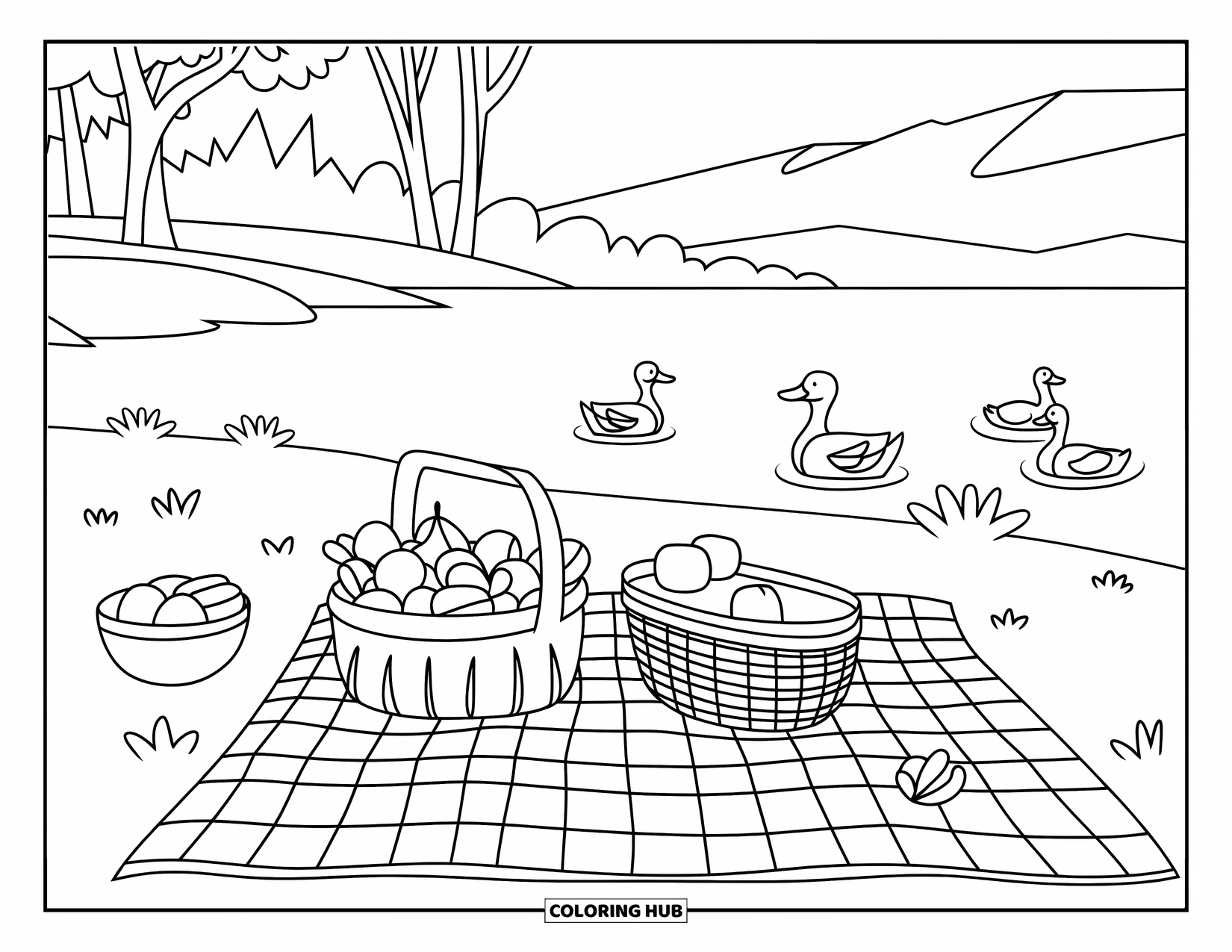 COLORING HUB