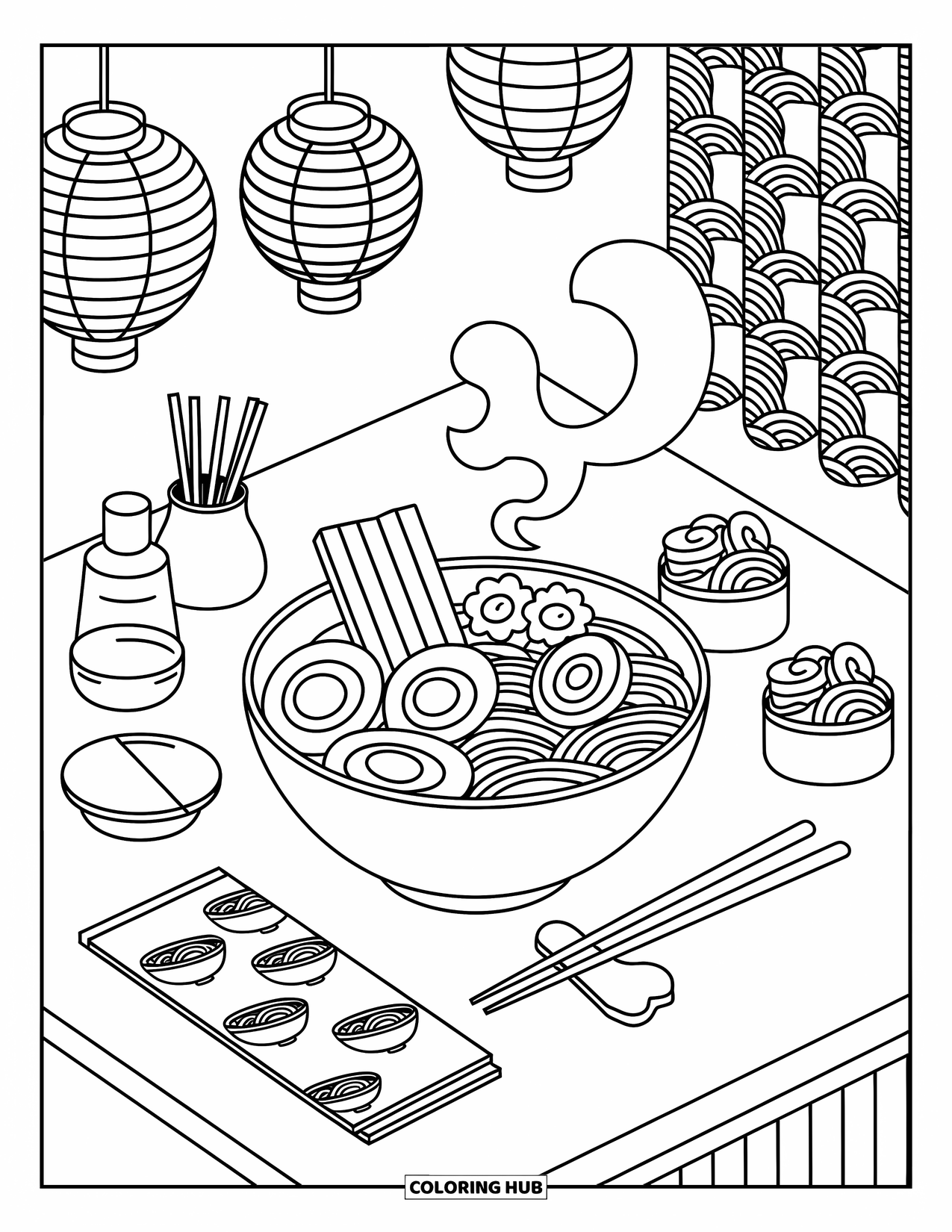 COLORING HUB