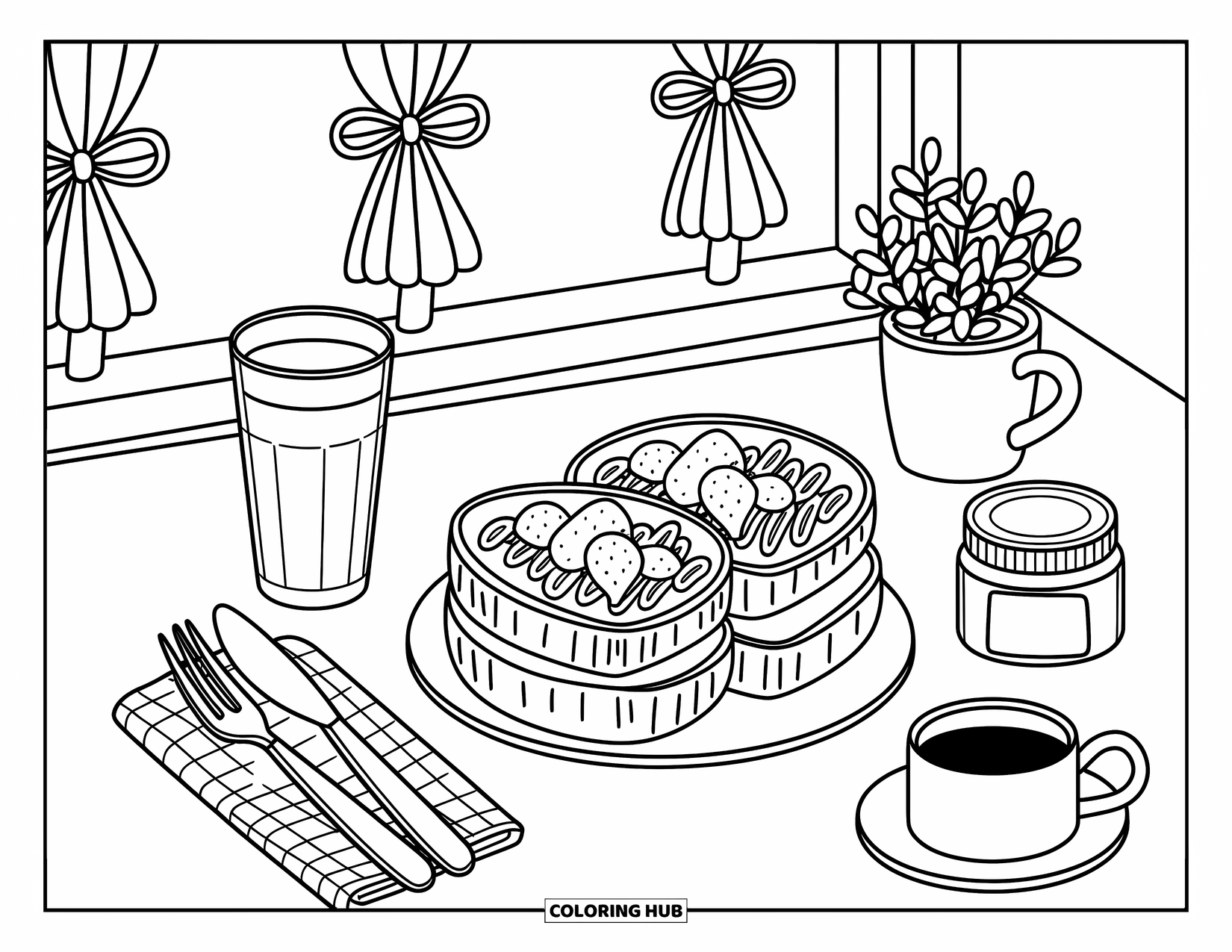 COLORING HUB