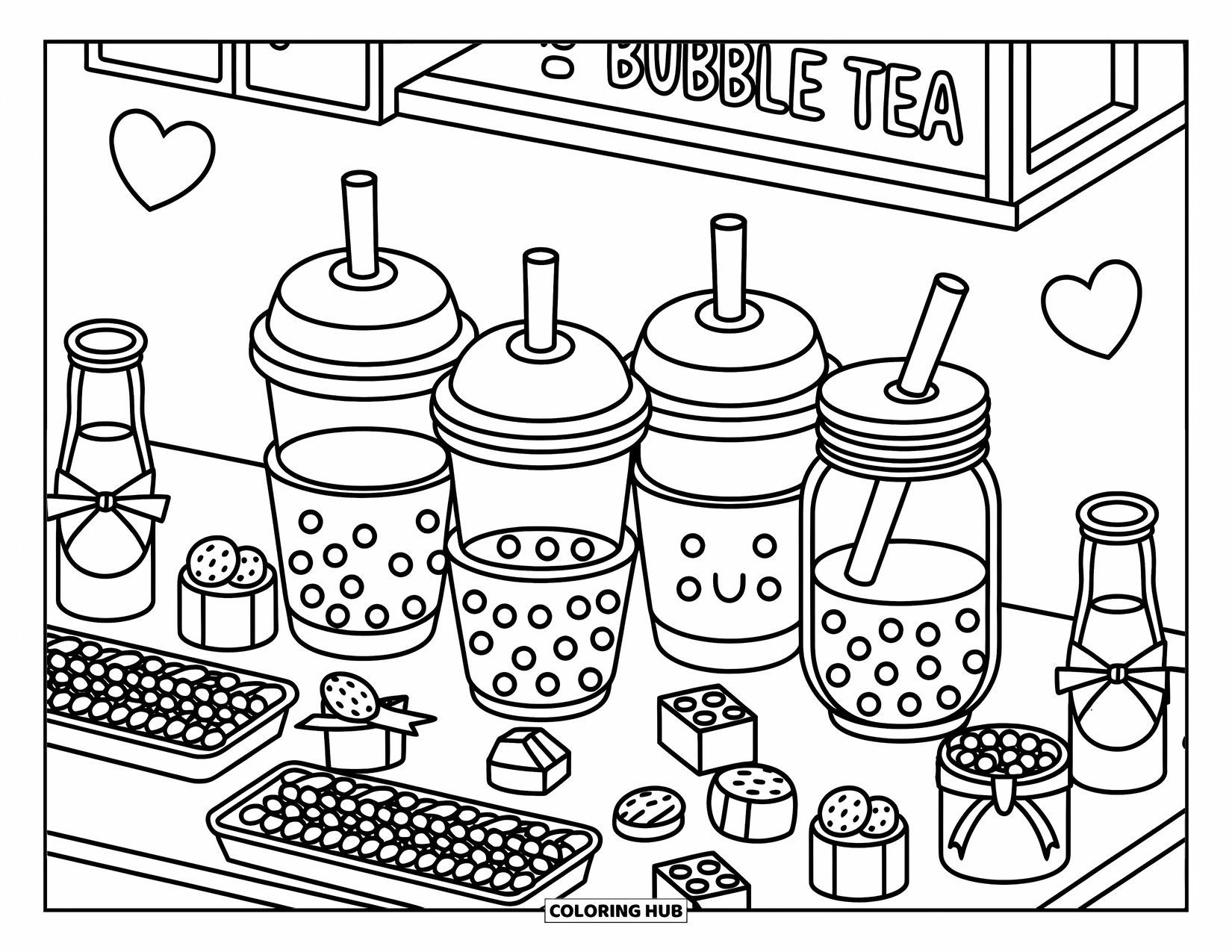 BUBBLE TEA

COLORING HUB