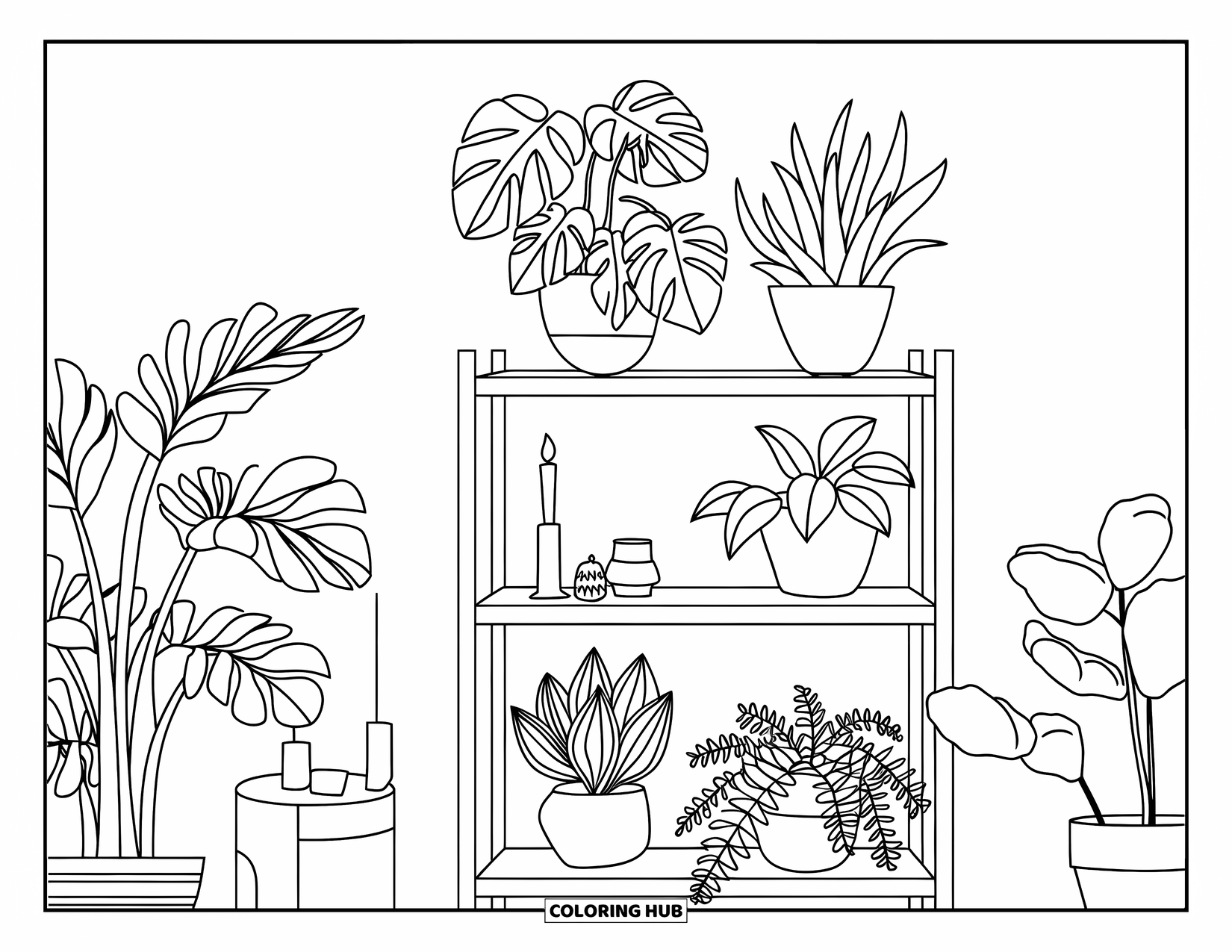 COLORING HUB