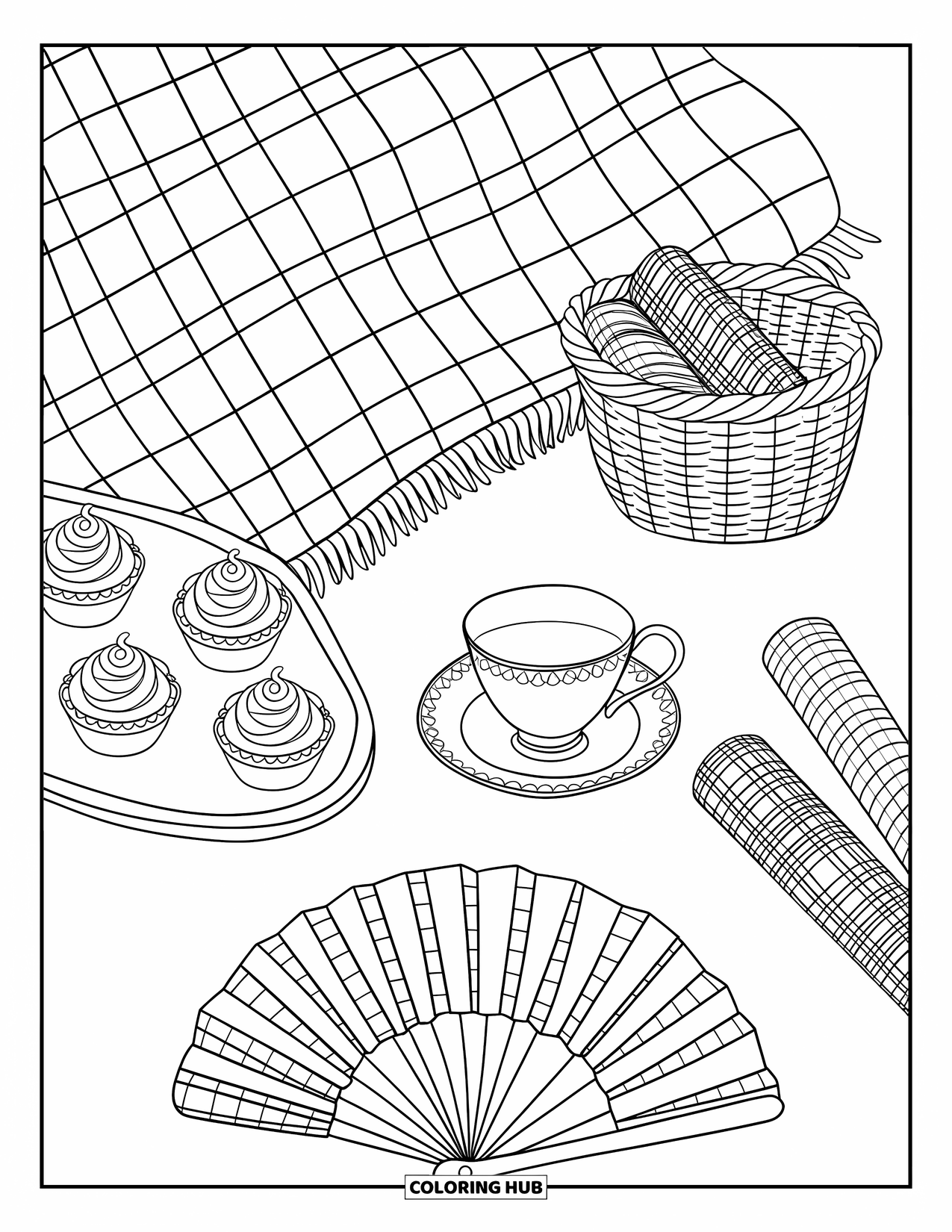 COLORING HUB