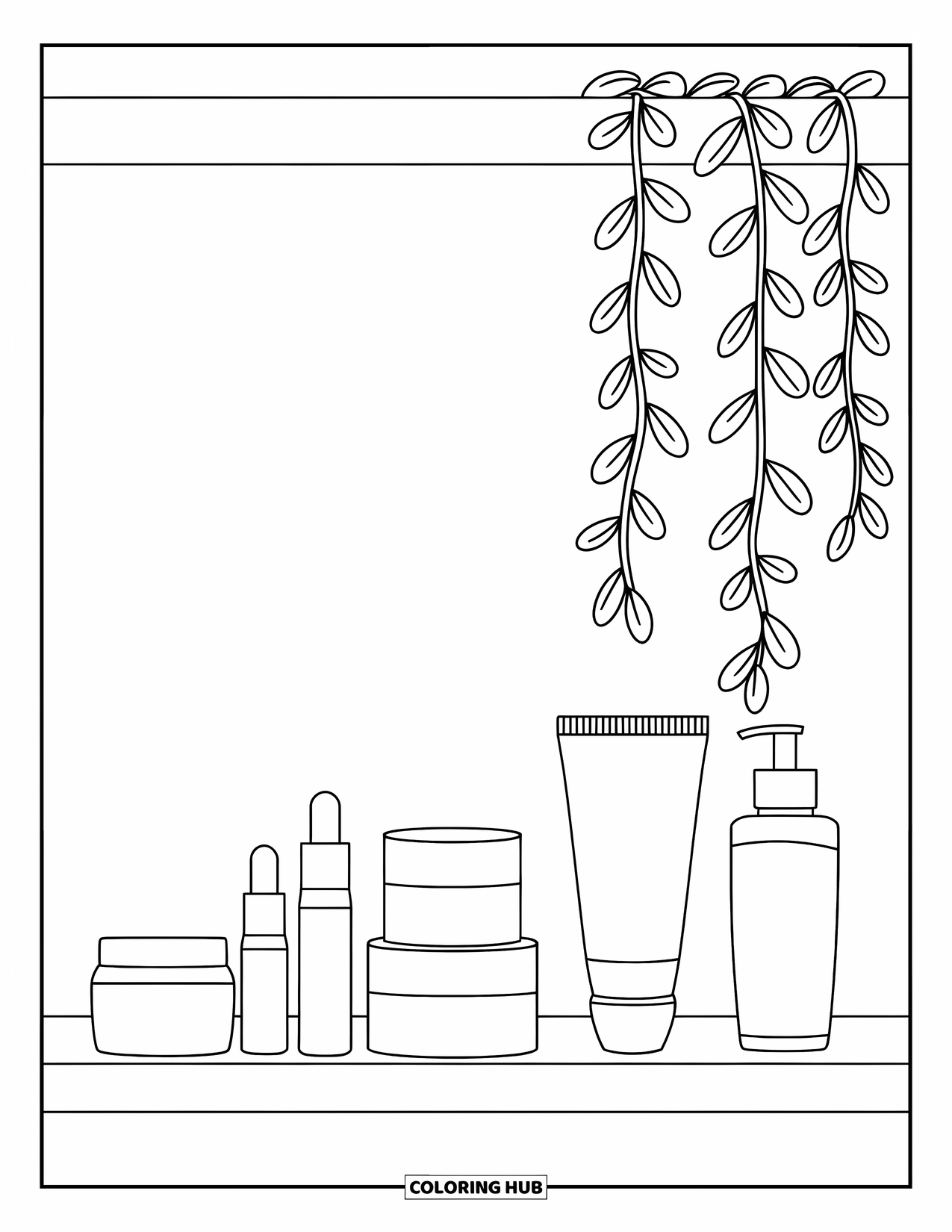 COLORING HUB