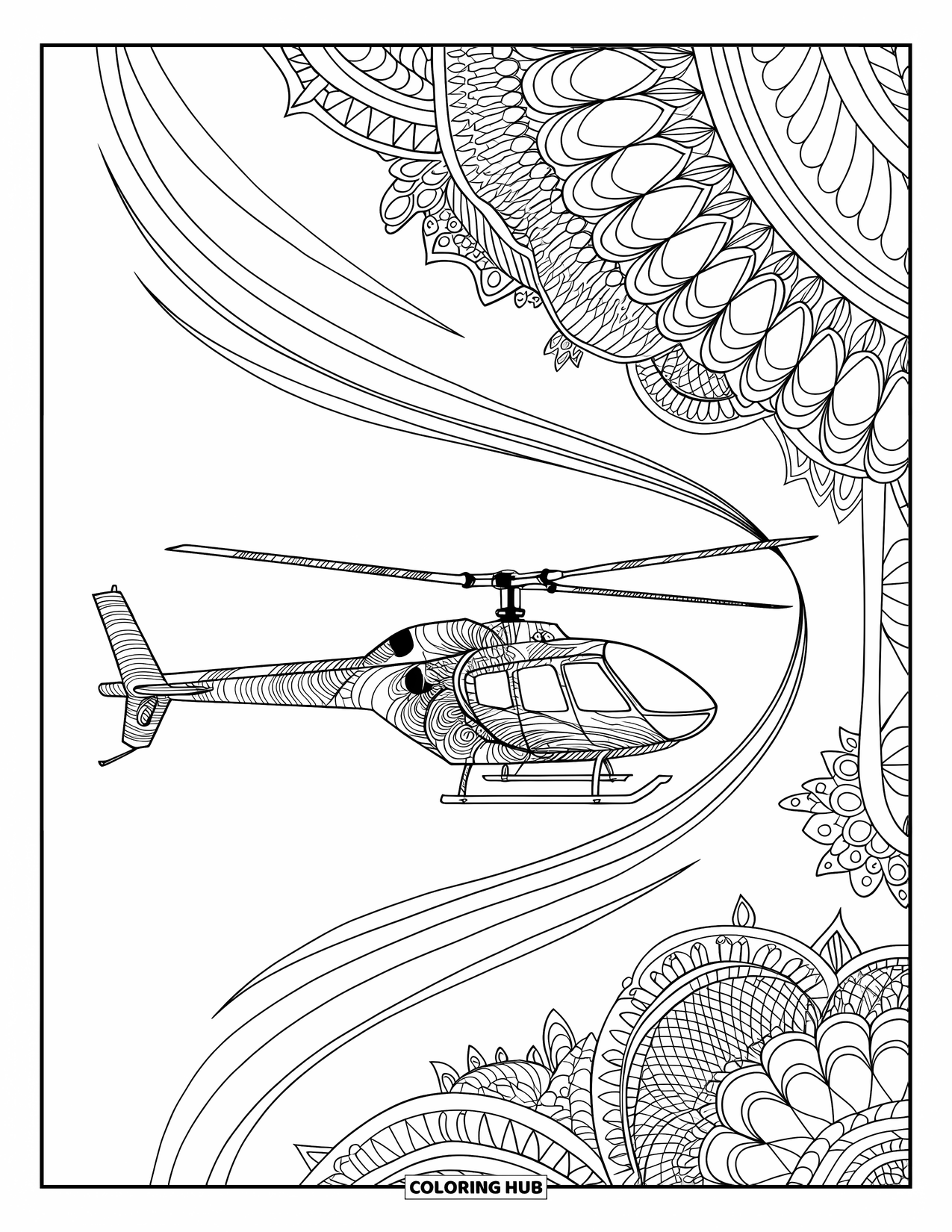 COLORING HUB