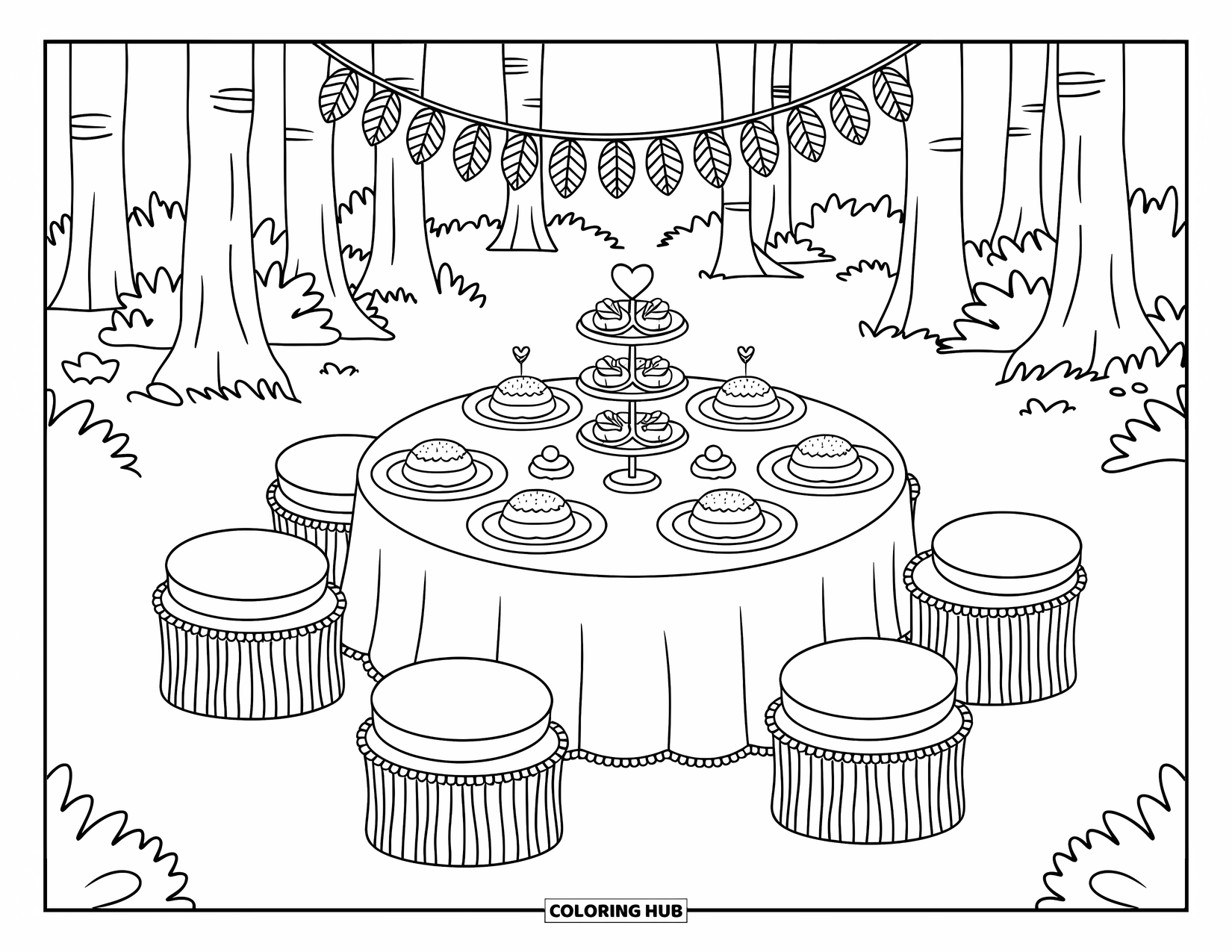 COLORING HUB