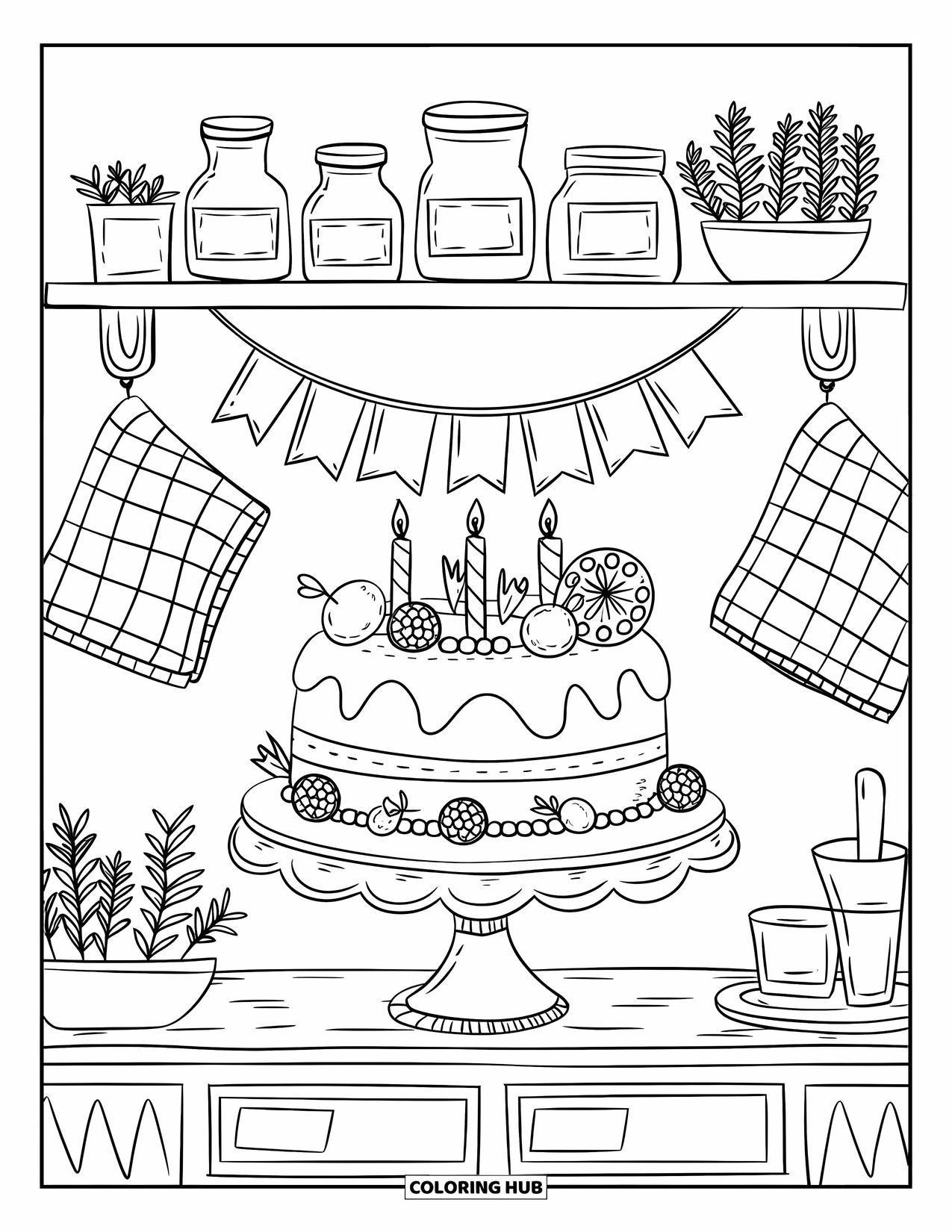 COLORING HUB