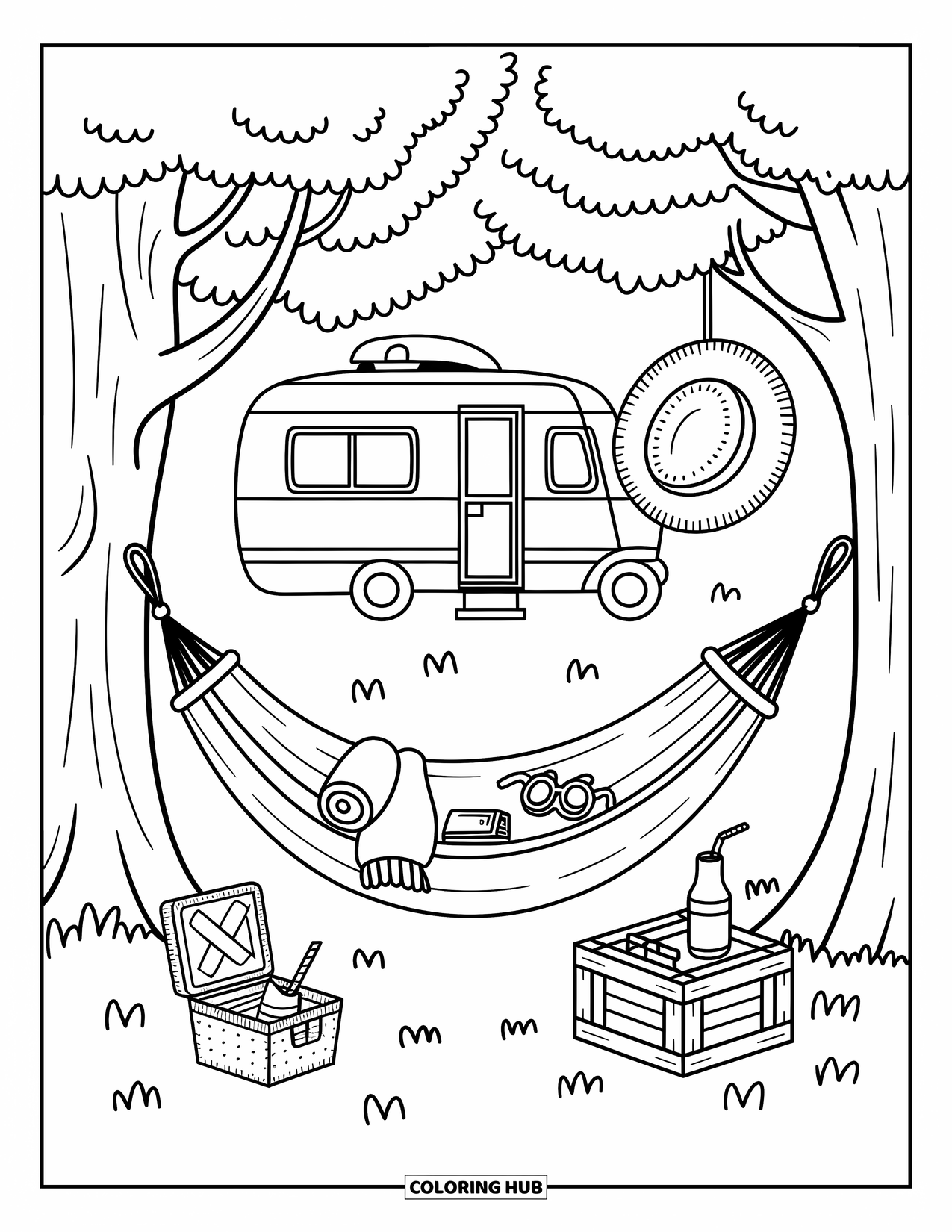 COLORING HUB