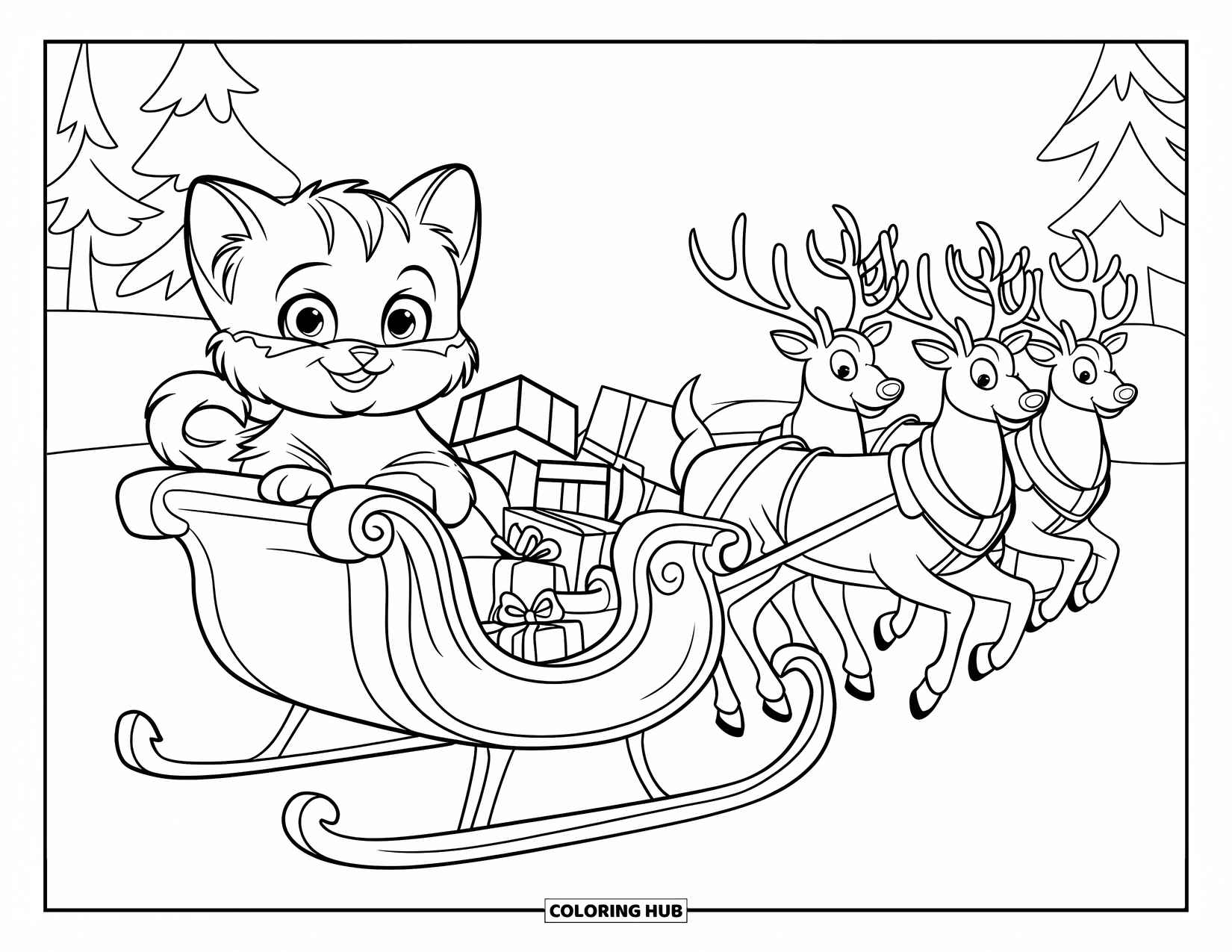 COLORING HUB