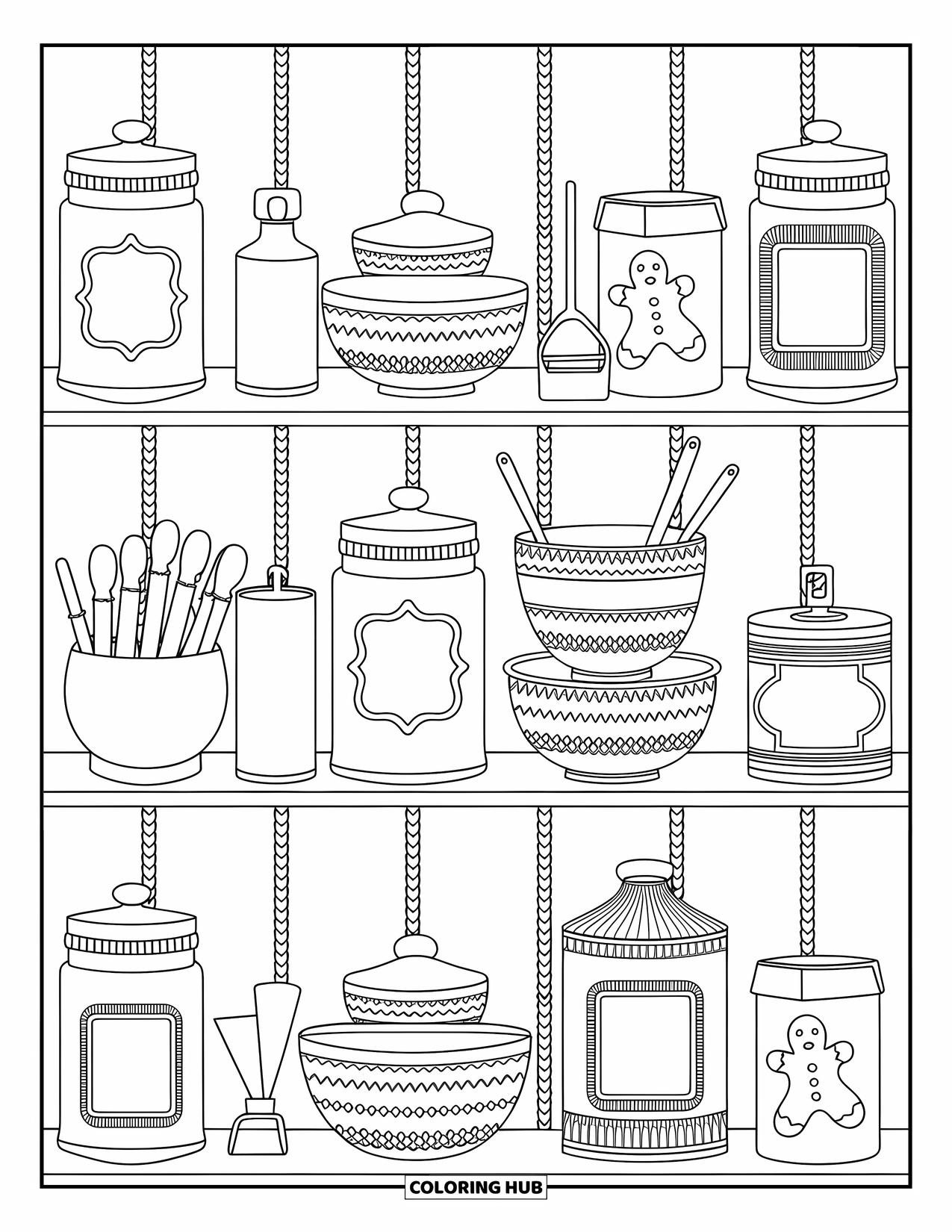 COLORING HUB