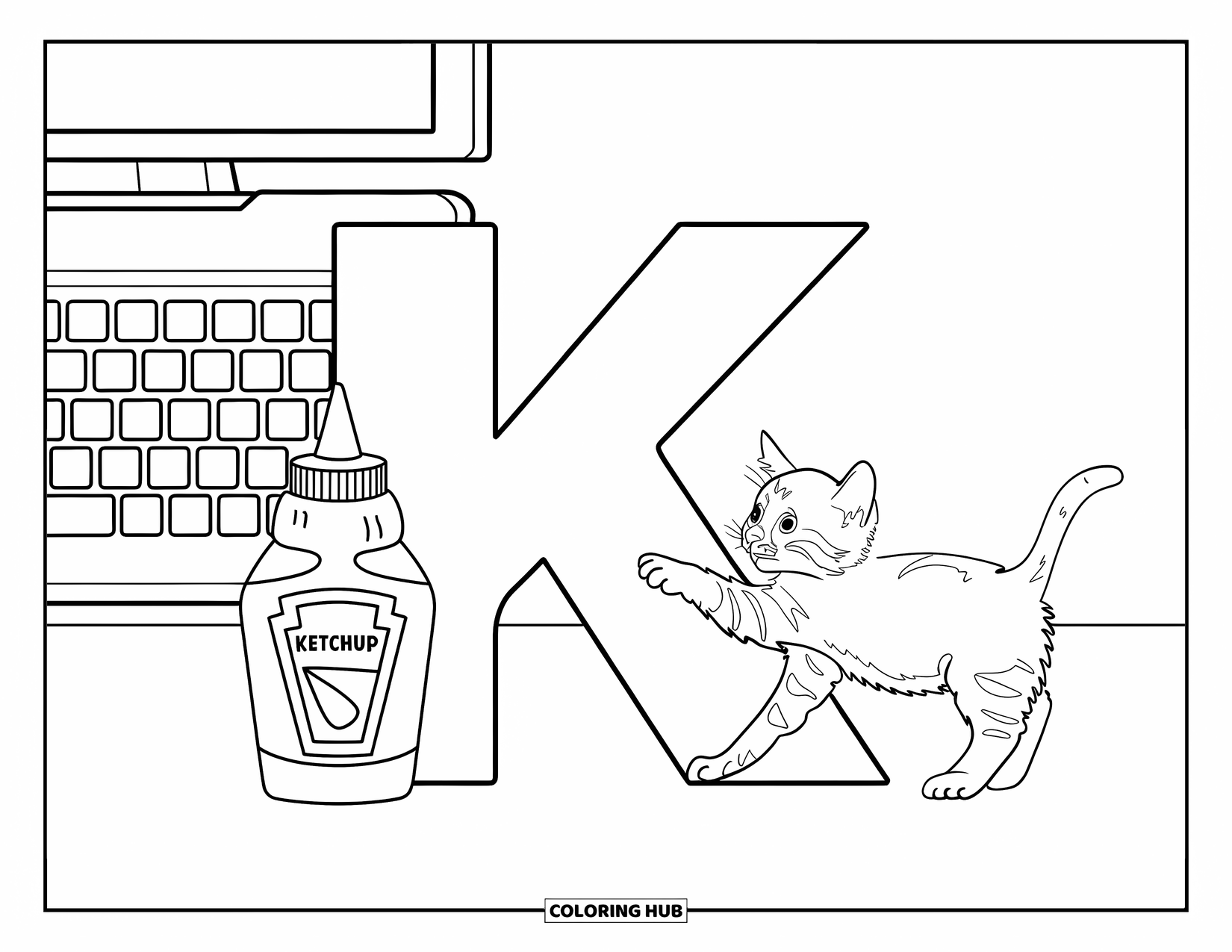 K

KETCHUP

COLORING HUB