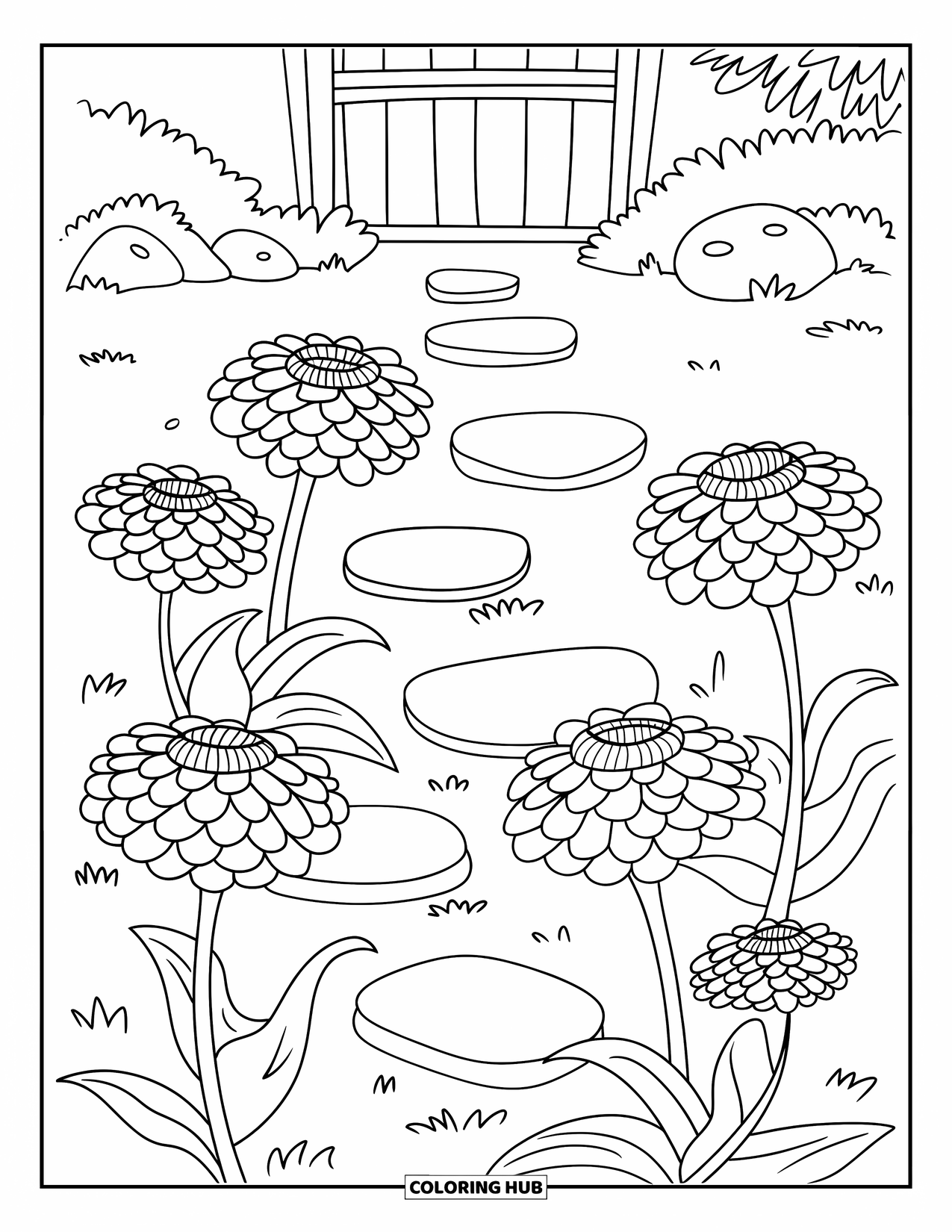 COLORING HUB