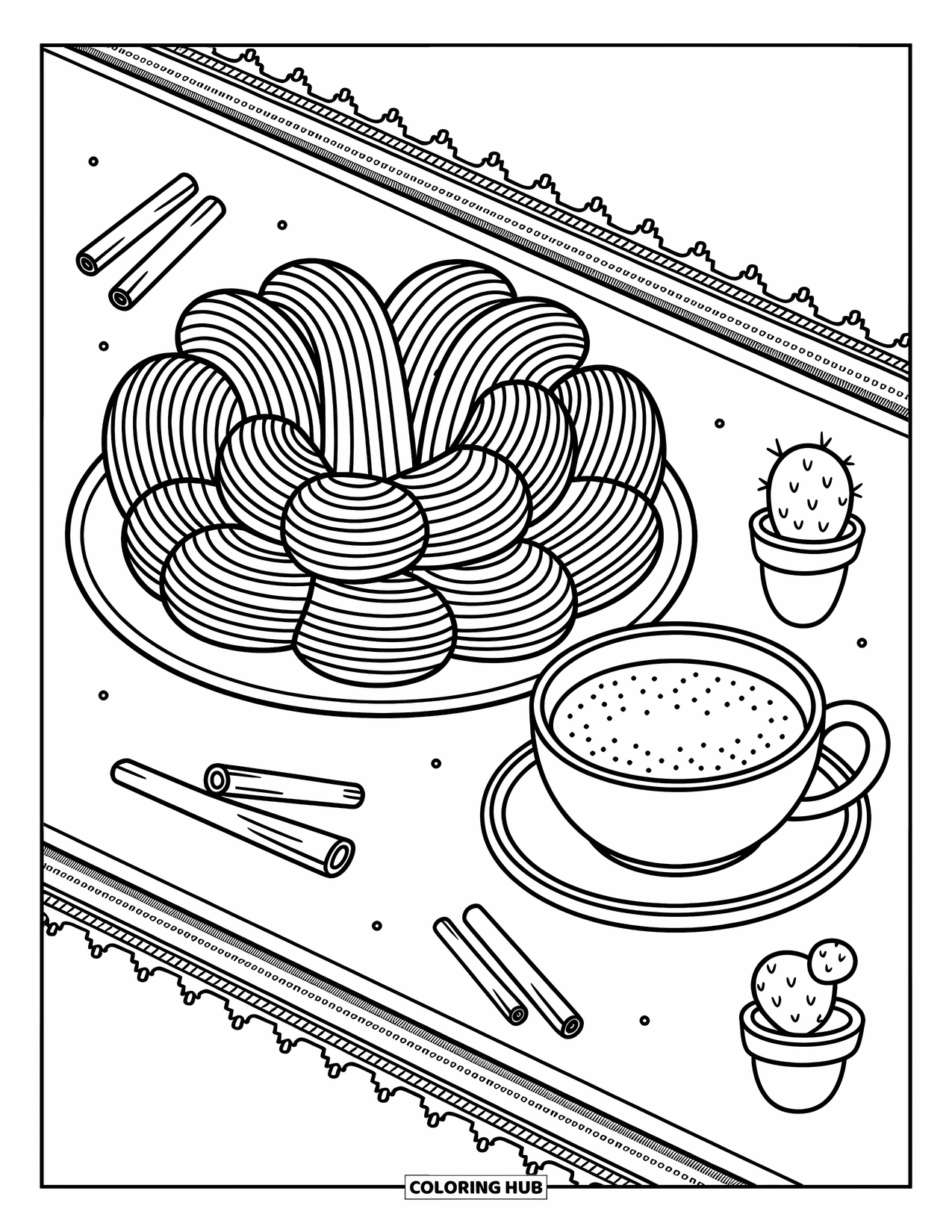 COLORING HUB