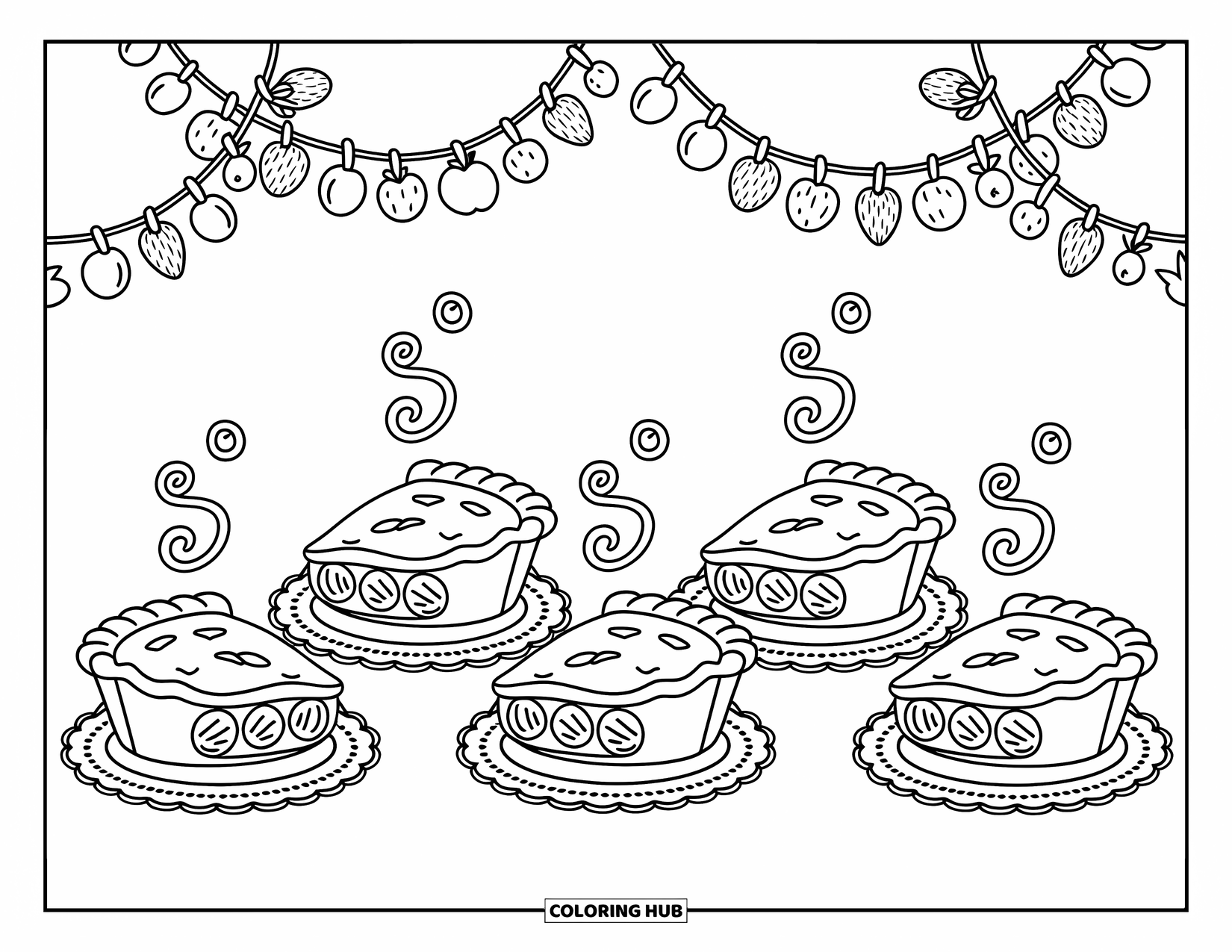 COLORING HUB