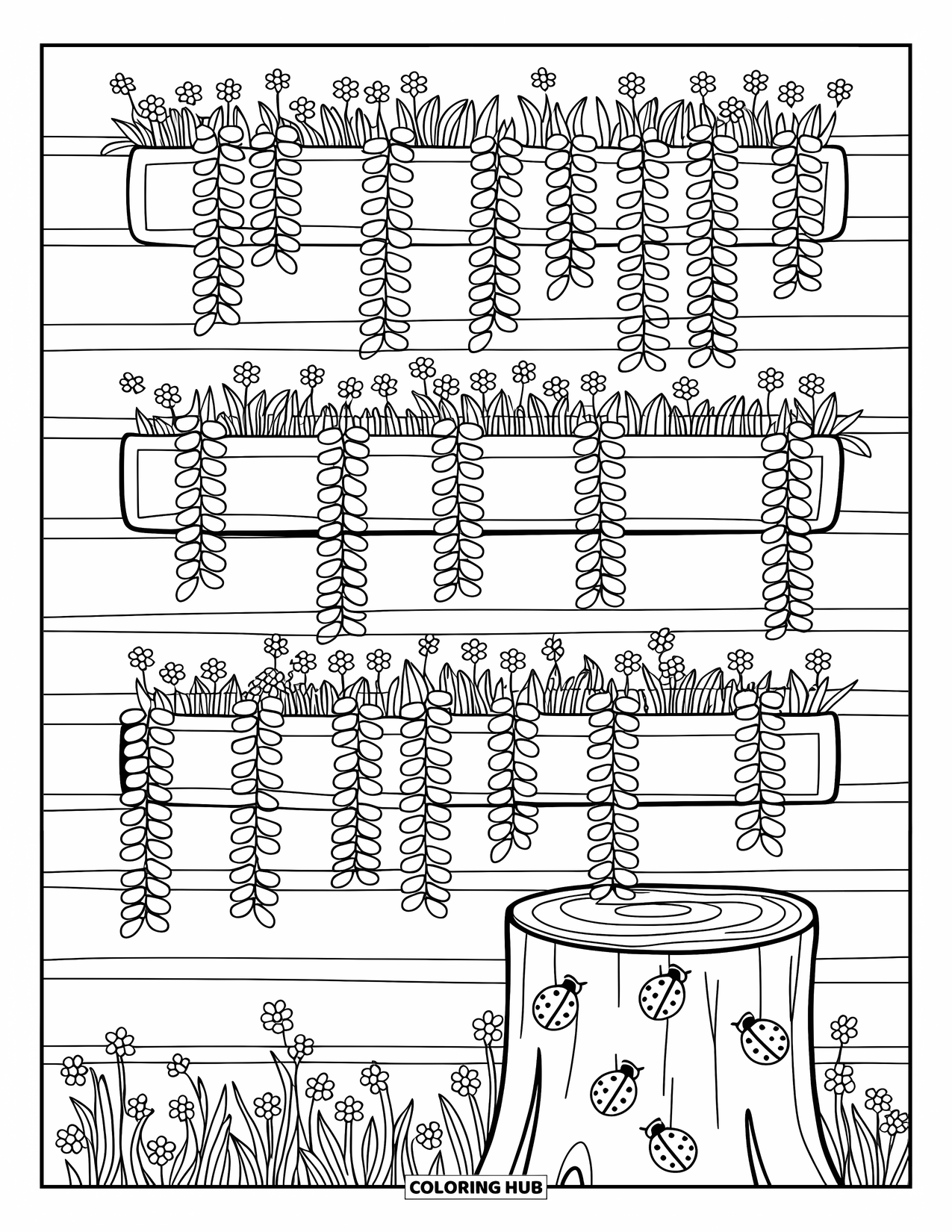 COLORING HUB