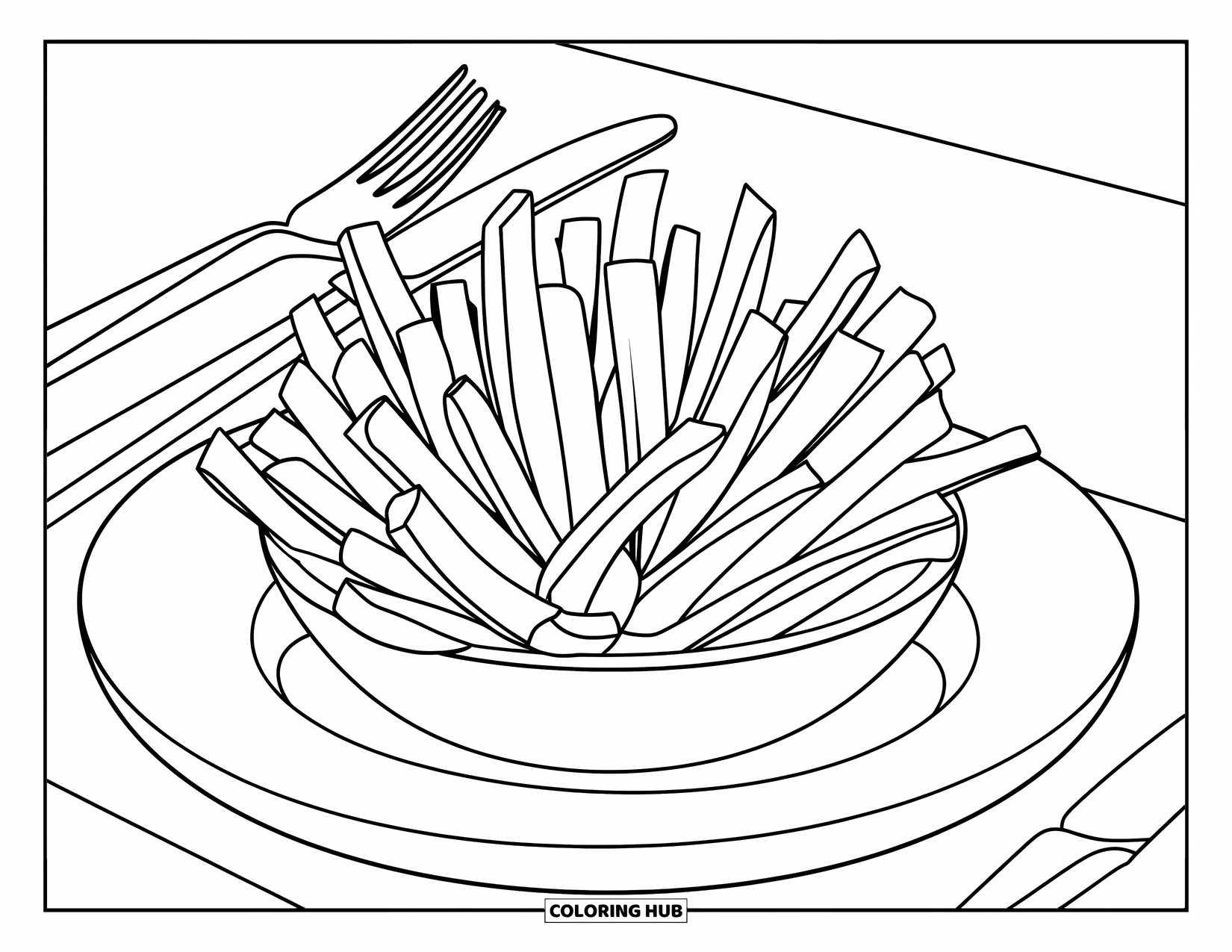 COLORING HUB