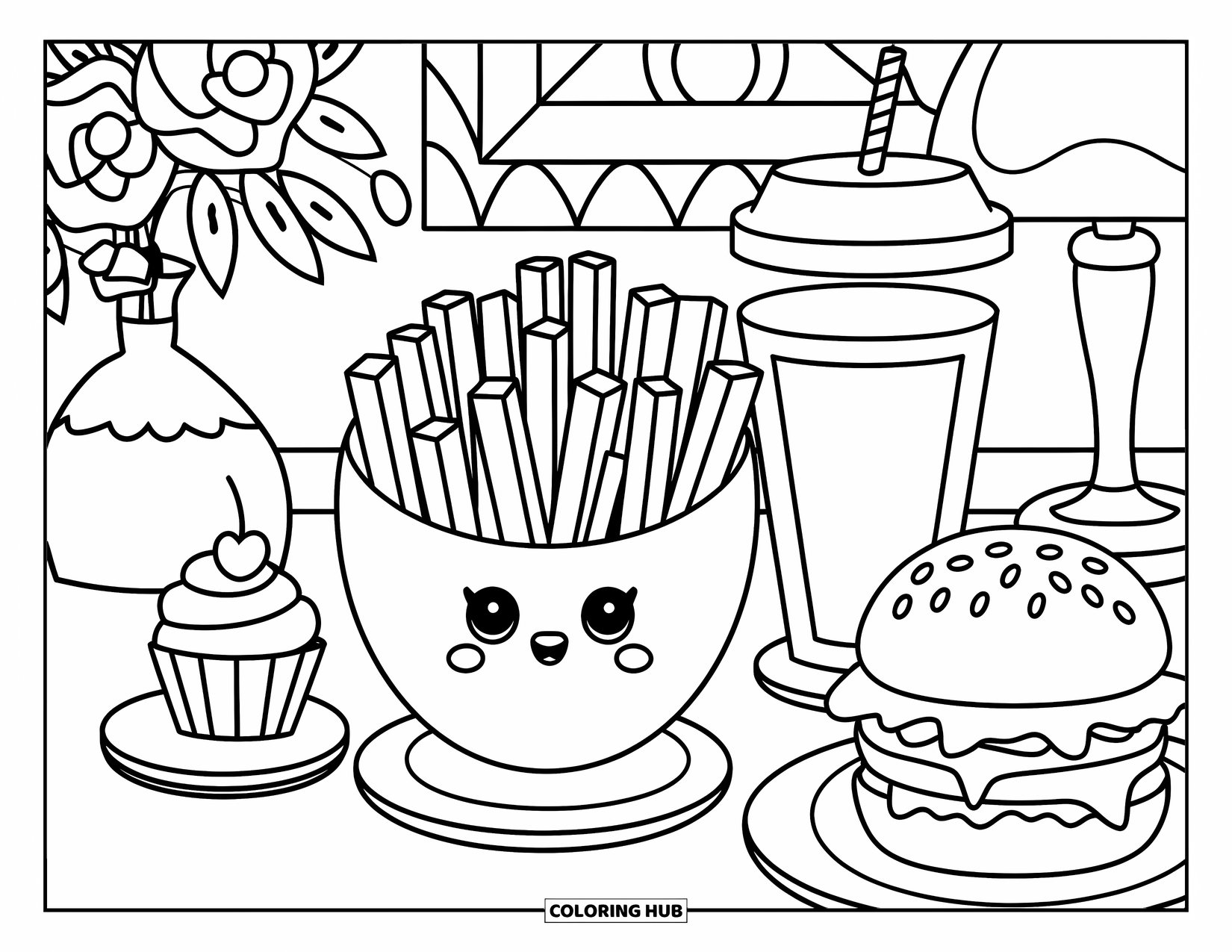 COLORING HUB