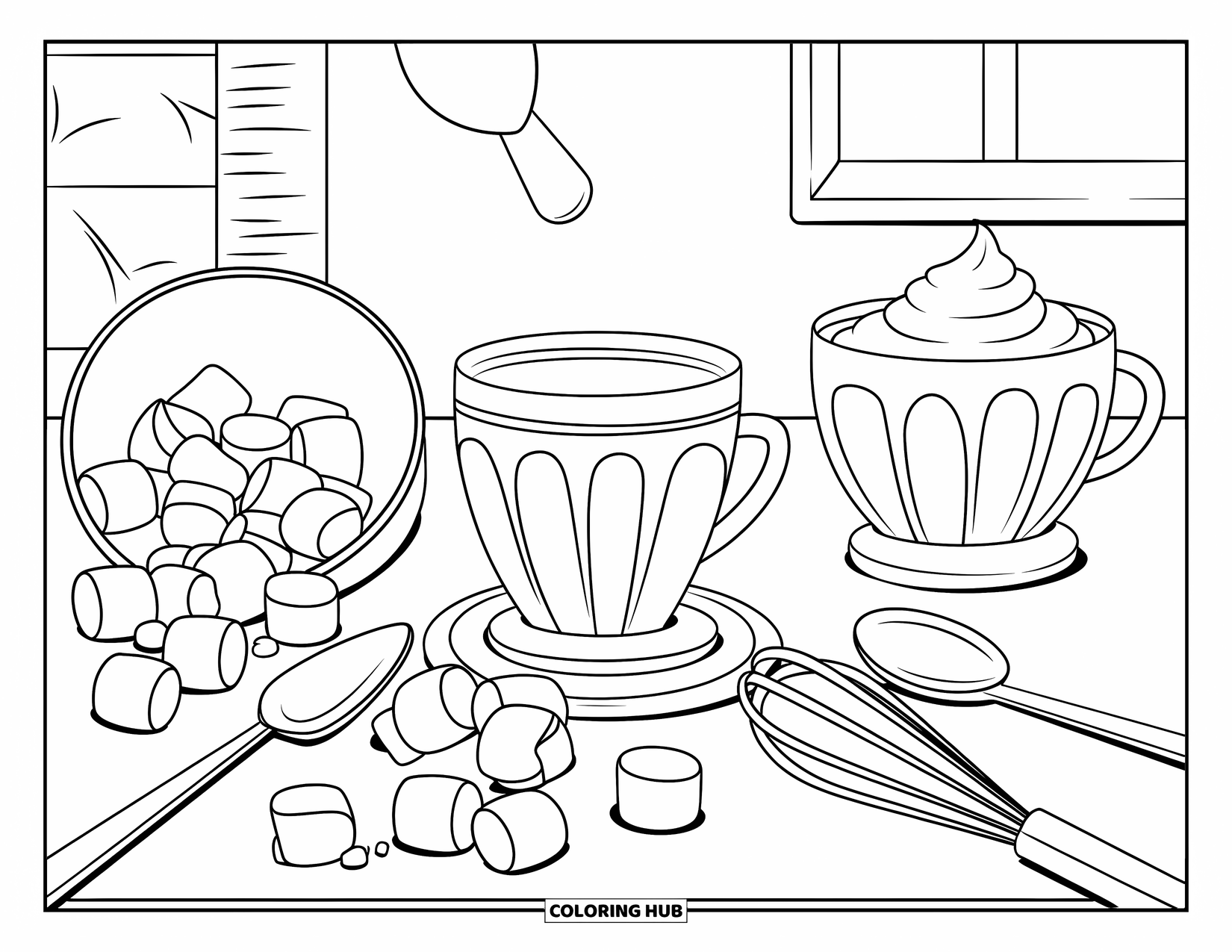 COLORING HUB