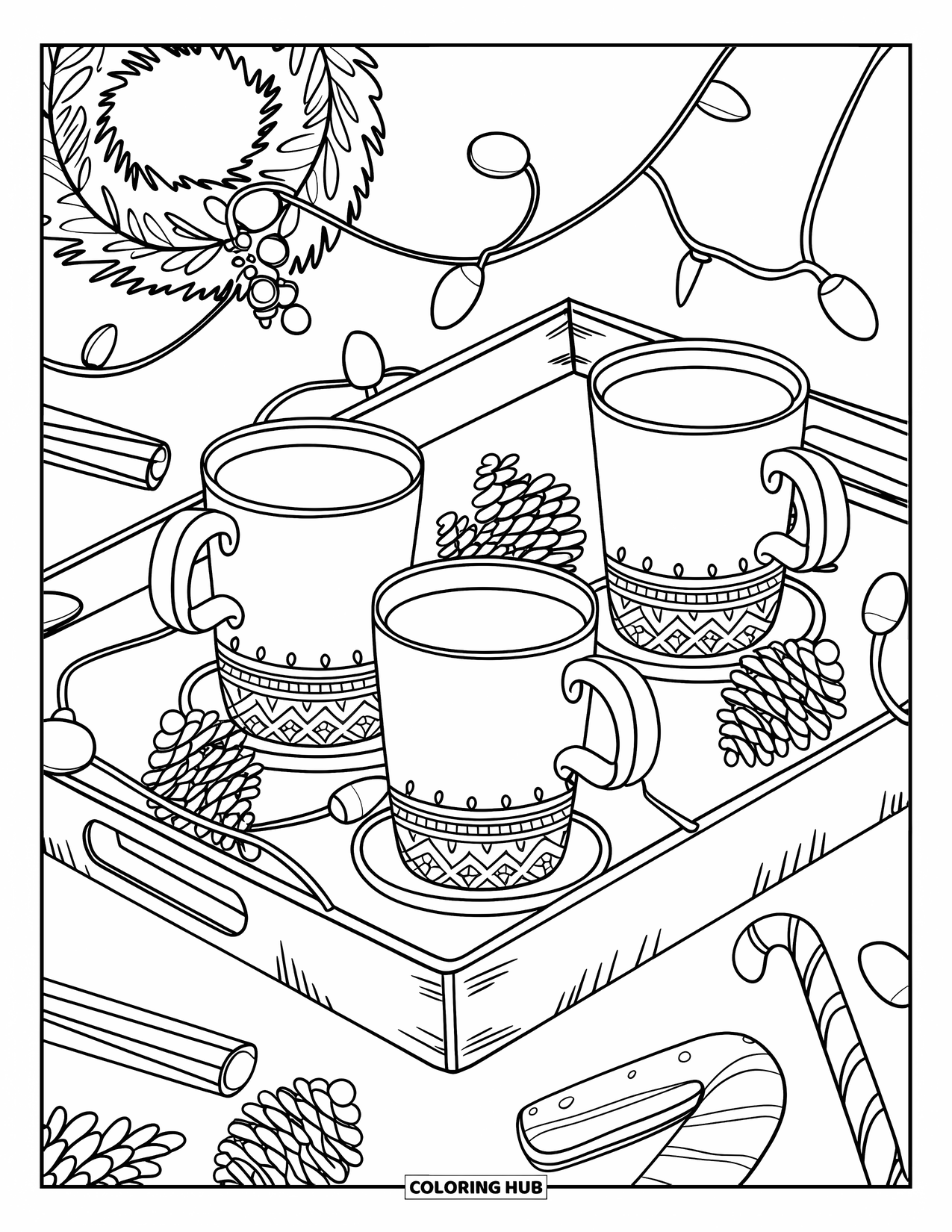 COLORING HUB