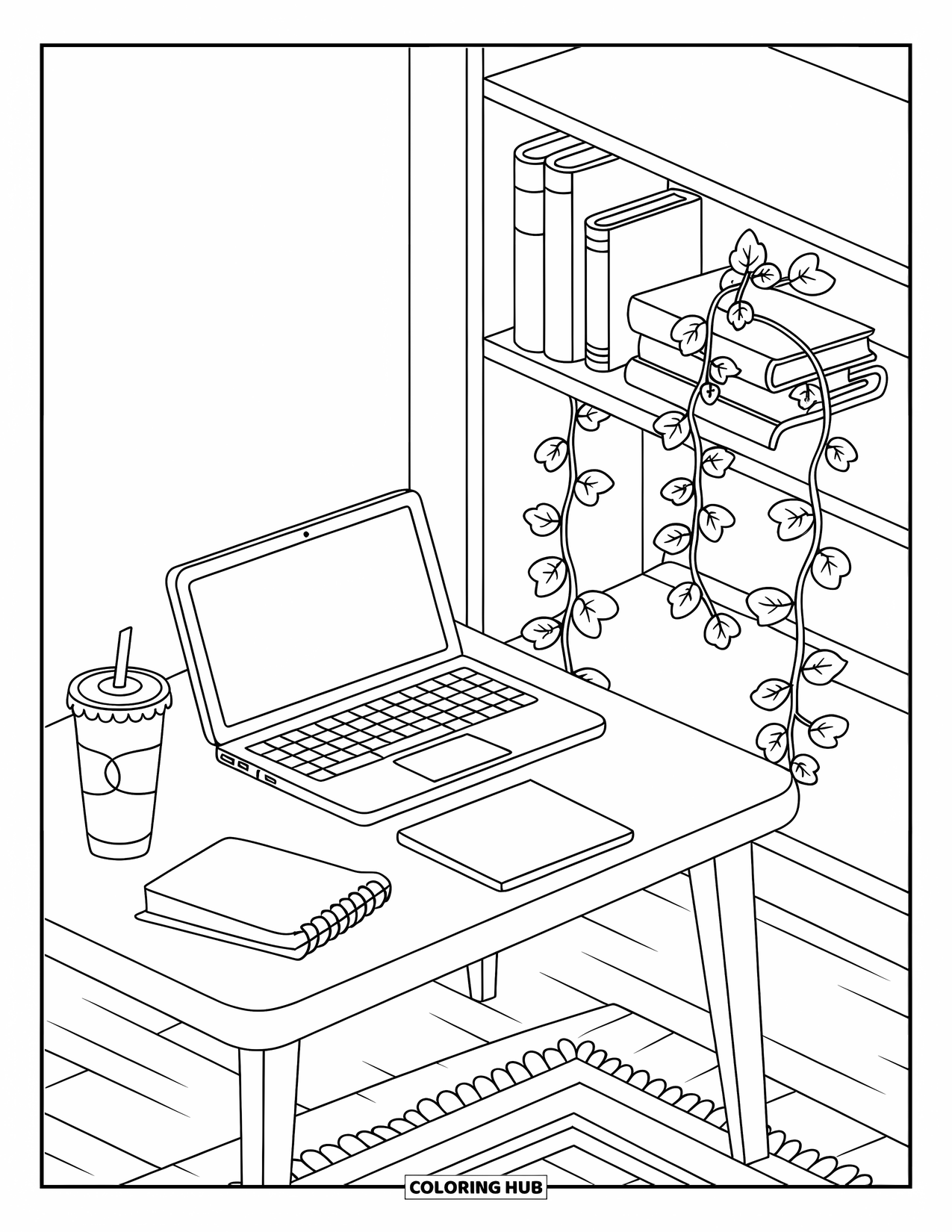 COLORING HUB