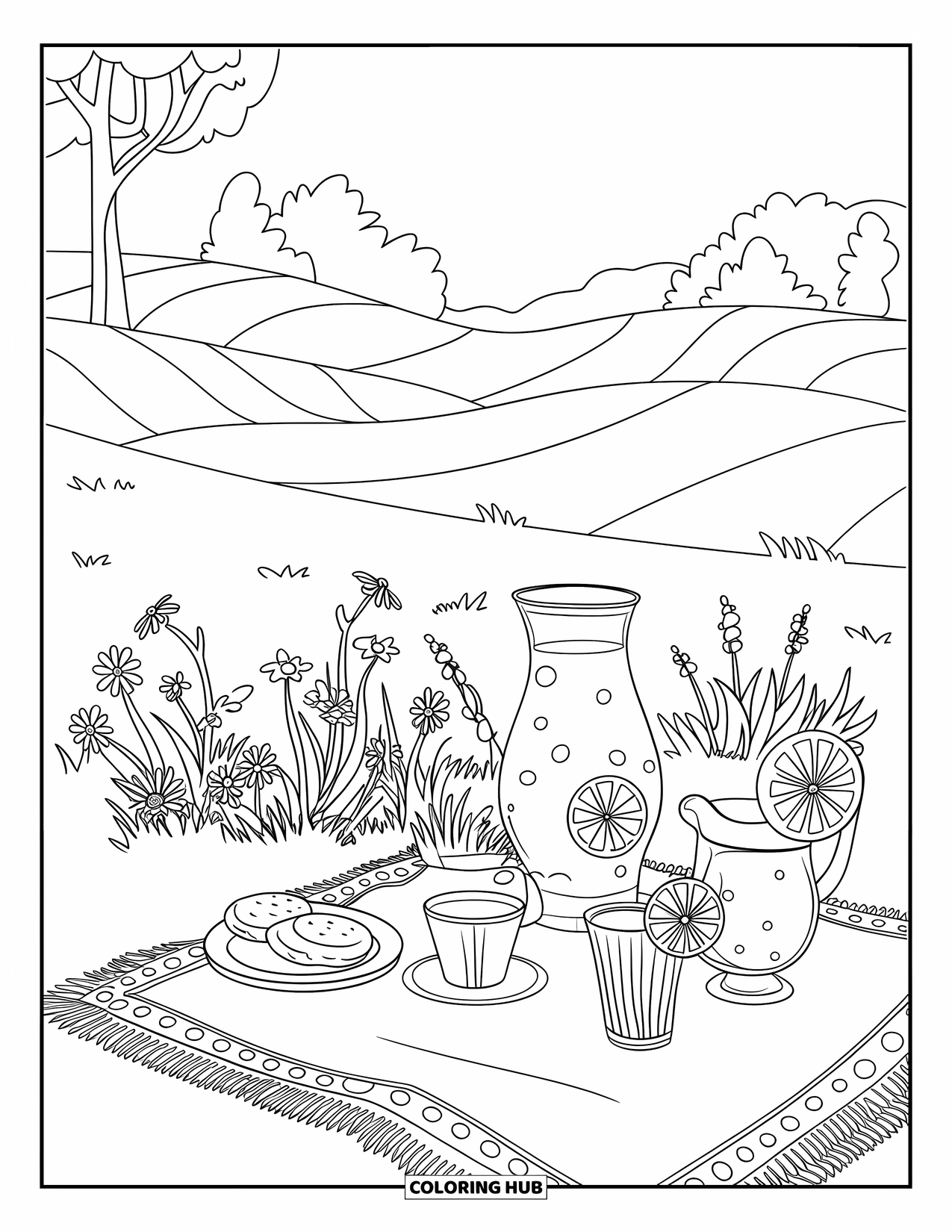 COLORING HUB