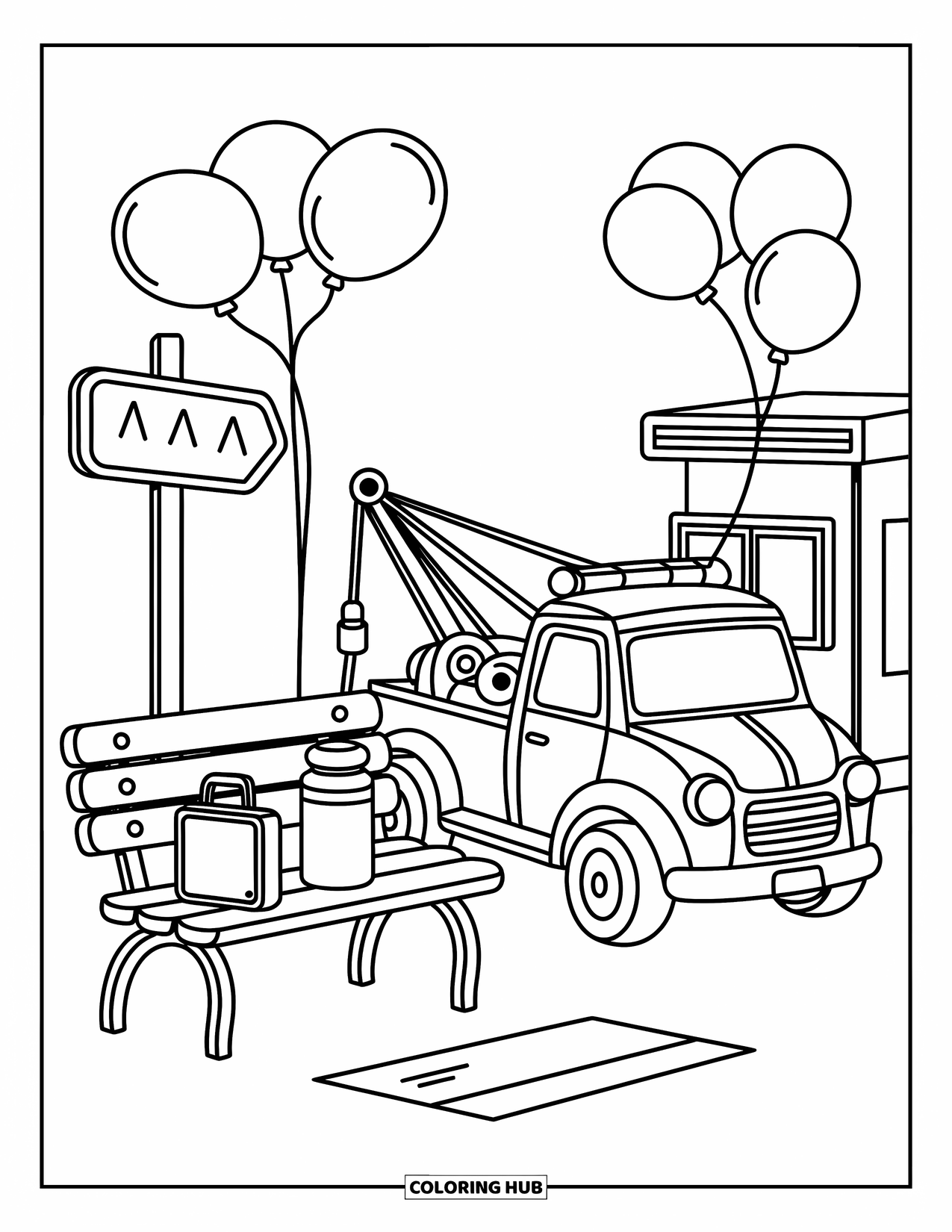 COLORING HUB