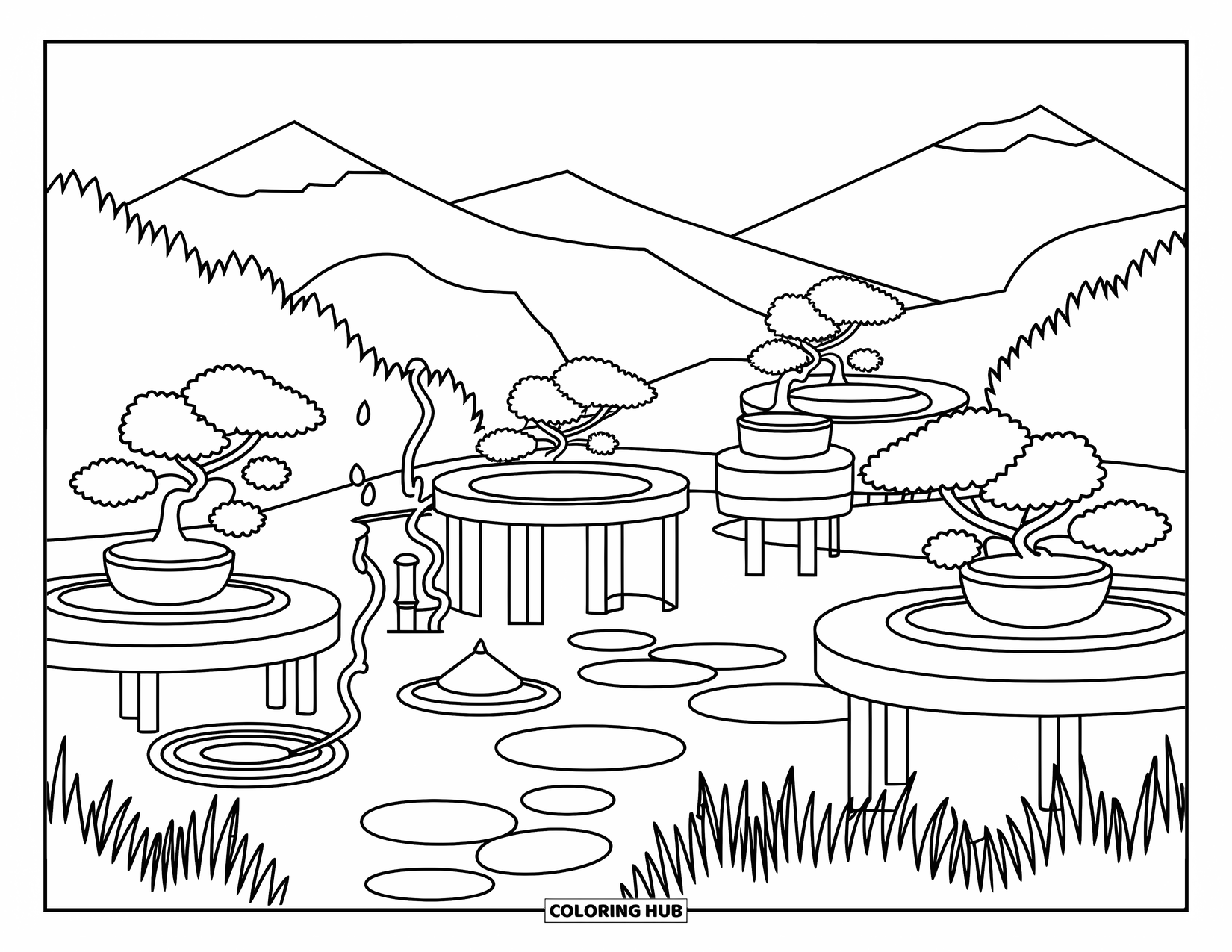 COLORING HUB