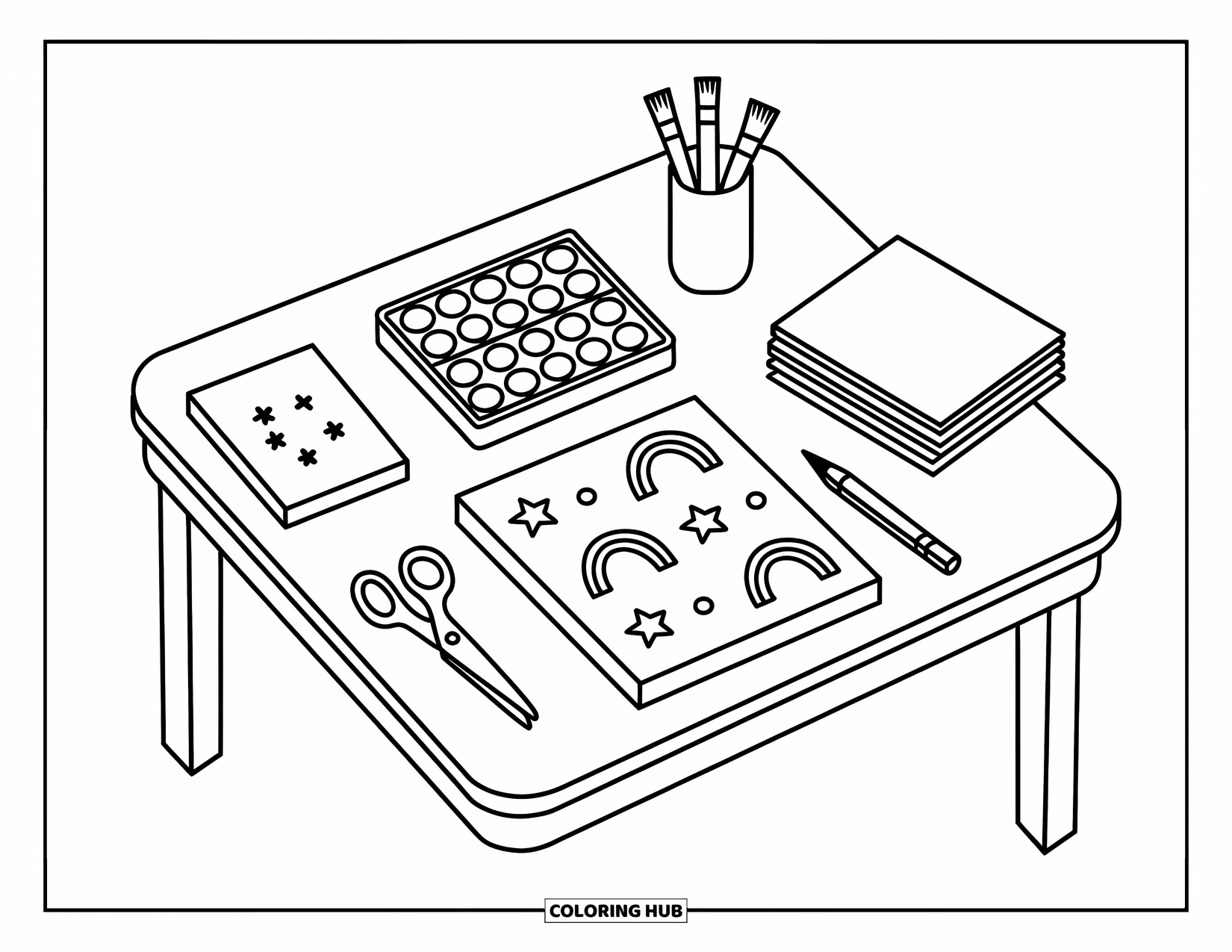 COLORING HUB