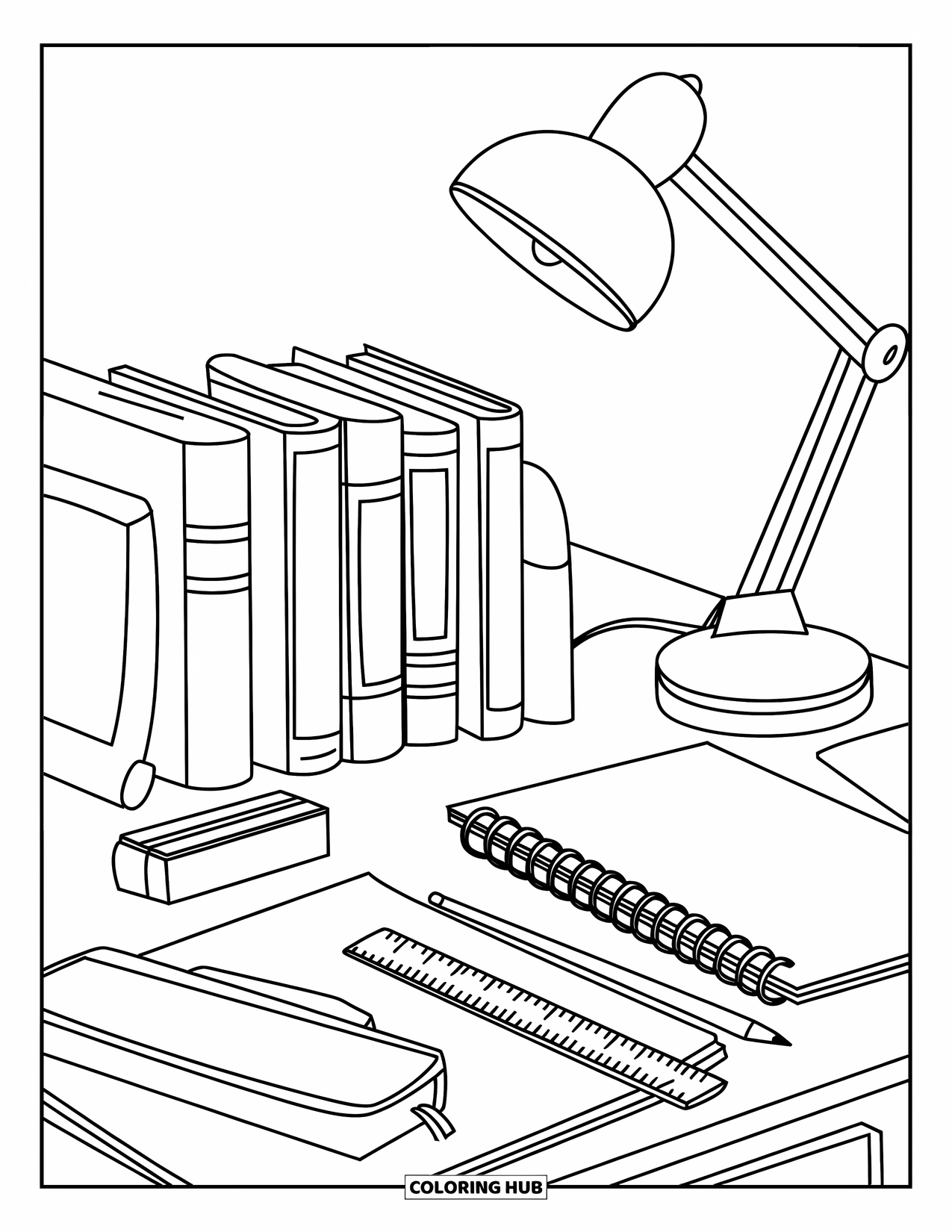 COLORING HUB