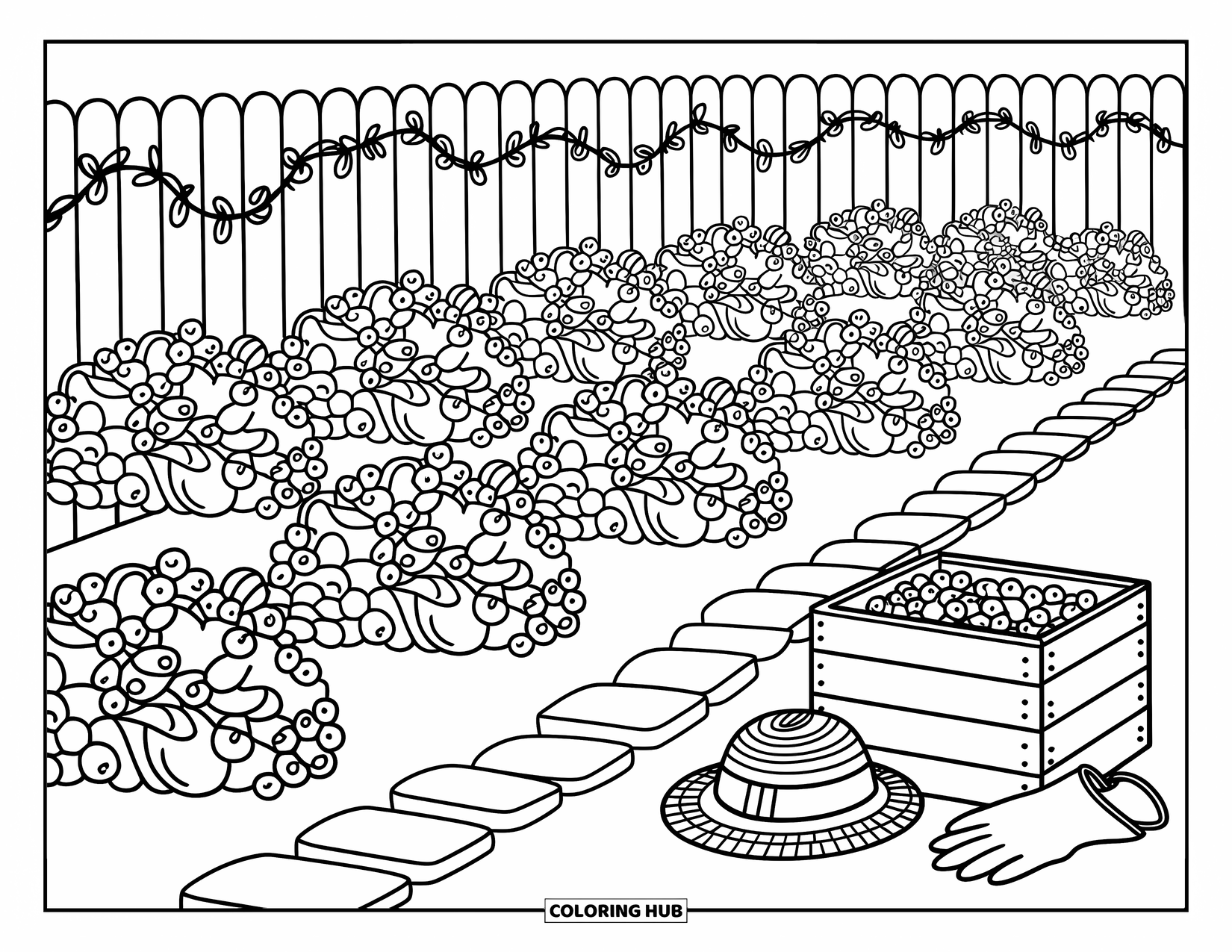 COLORING HUB