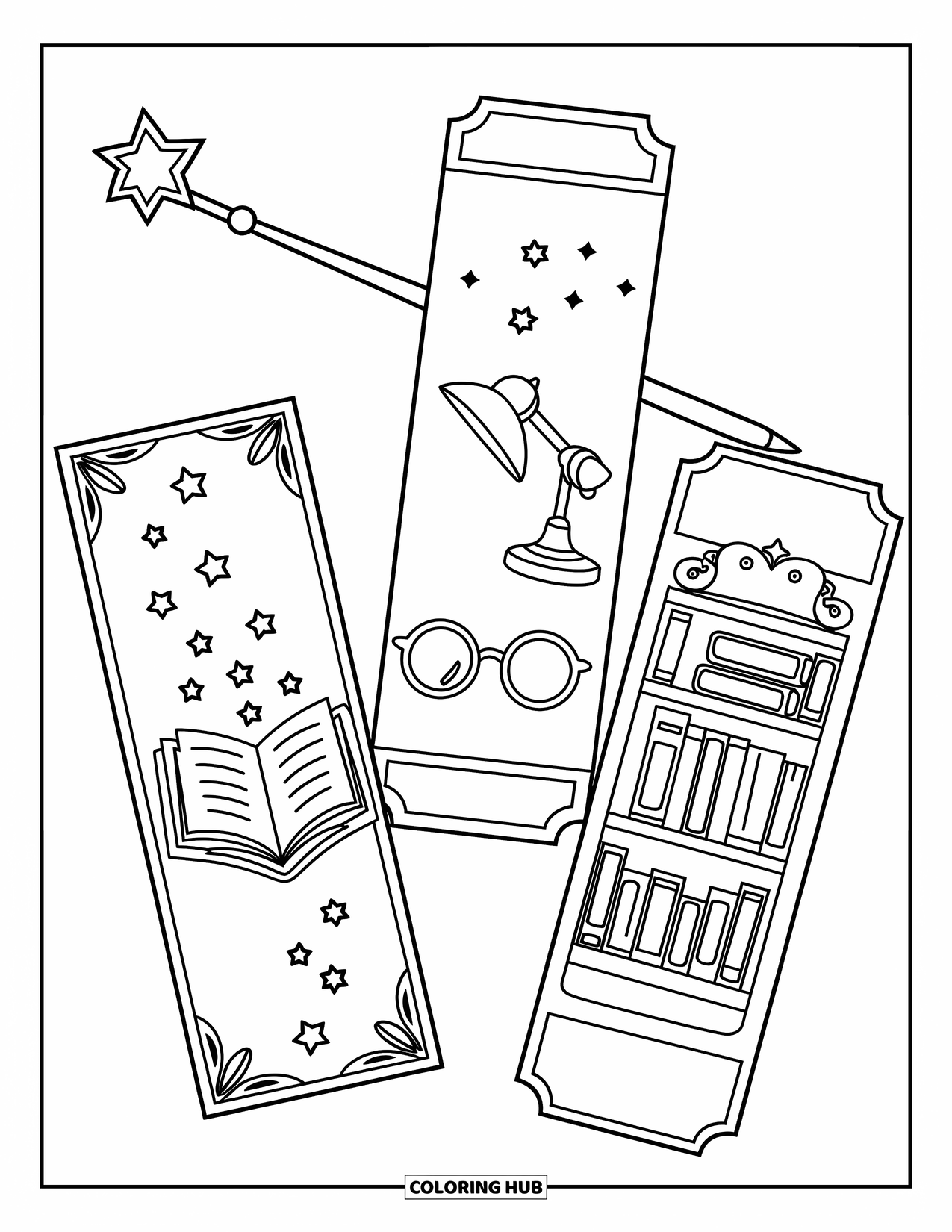 COLORING HUB