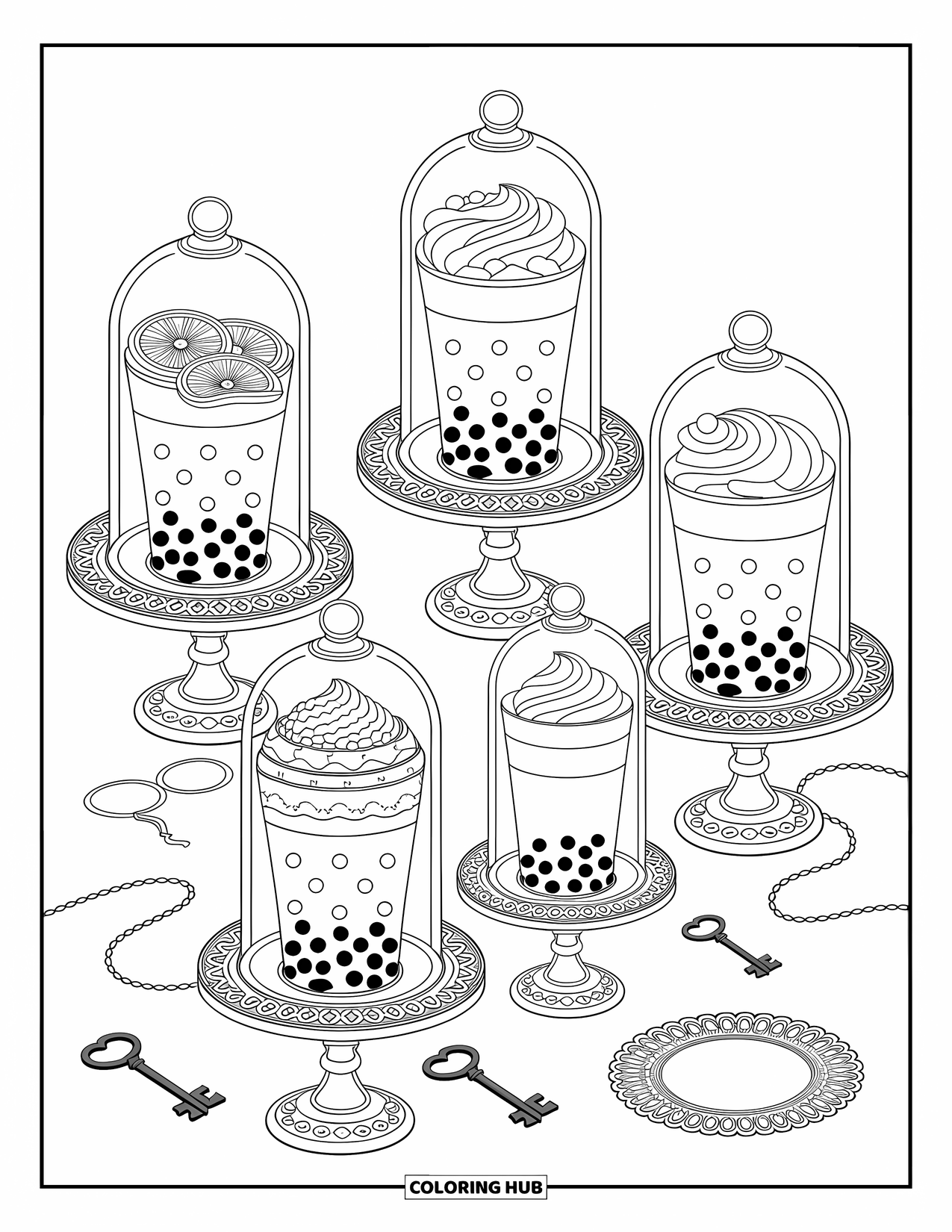 COLORING HUB