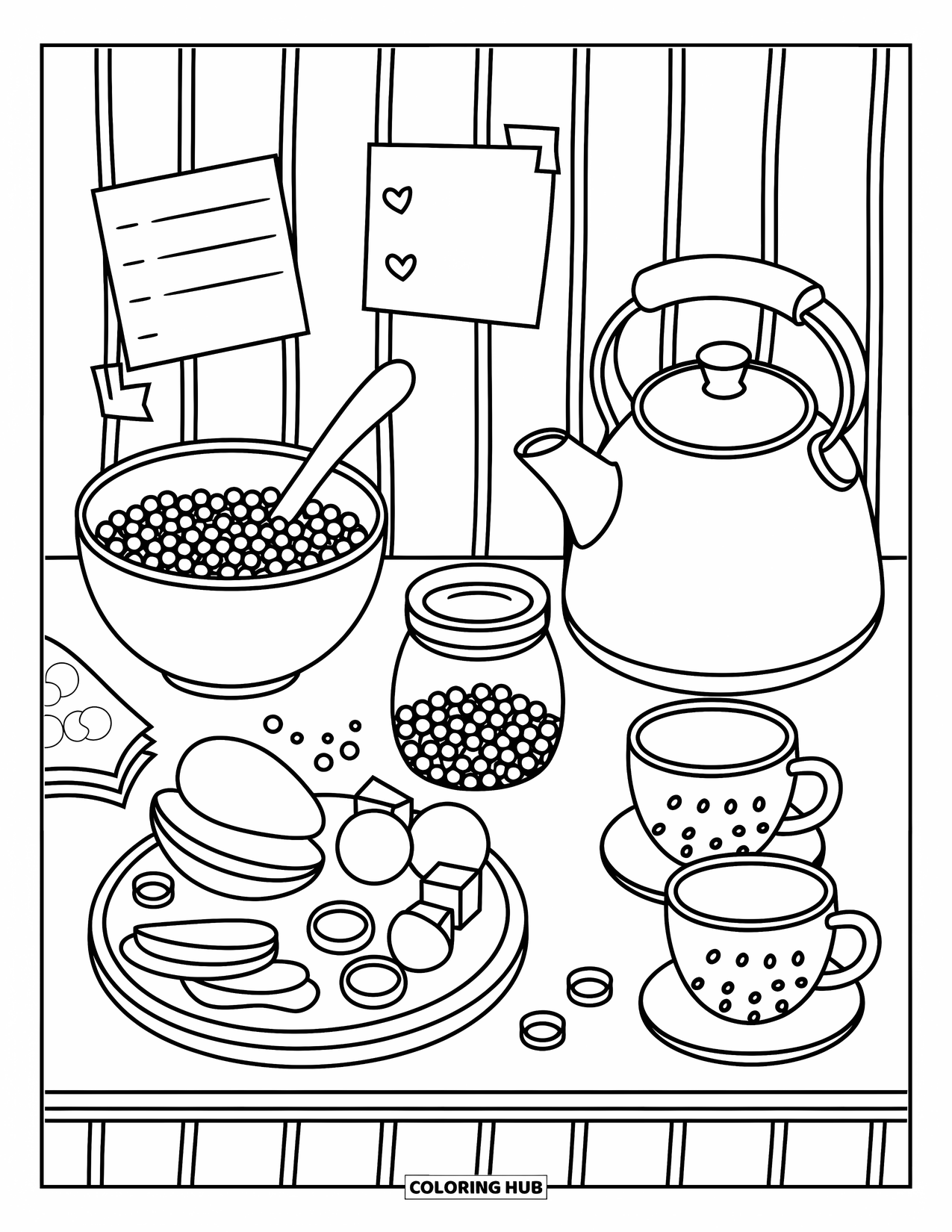 COLORING HUB