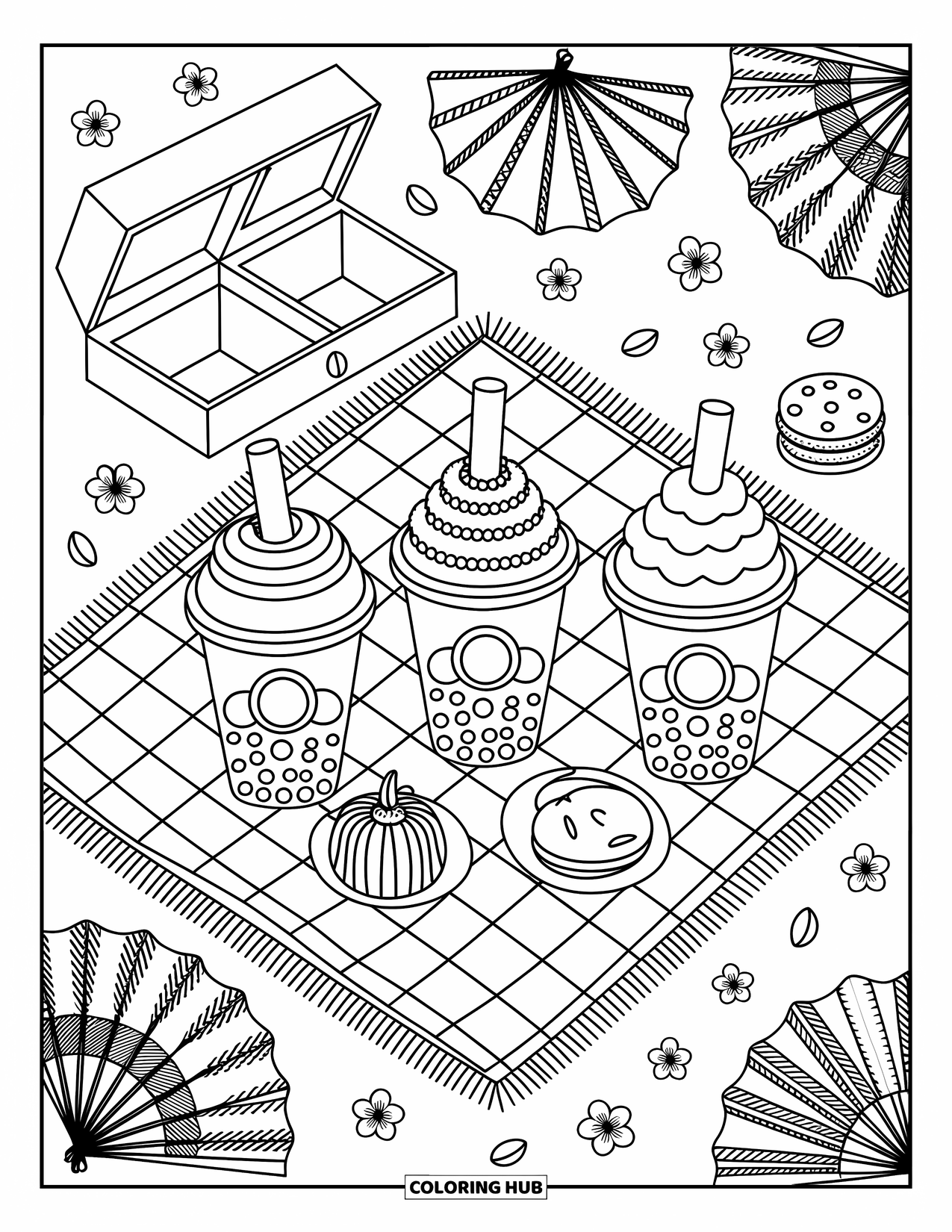 COLORING HUB