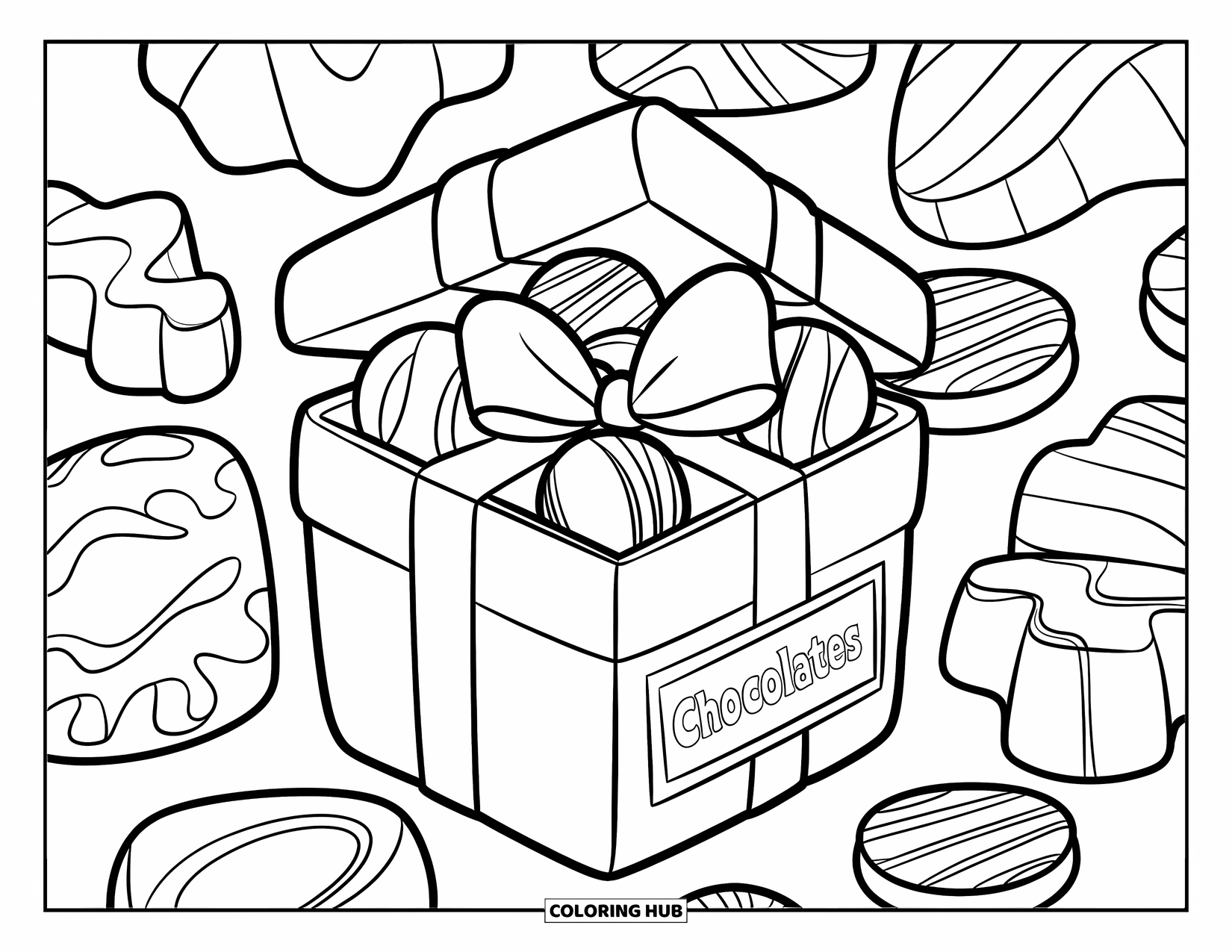 Chocolates

COLORING HUB