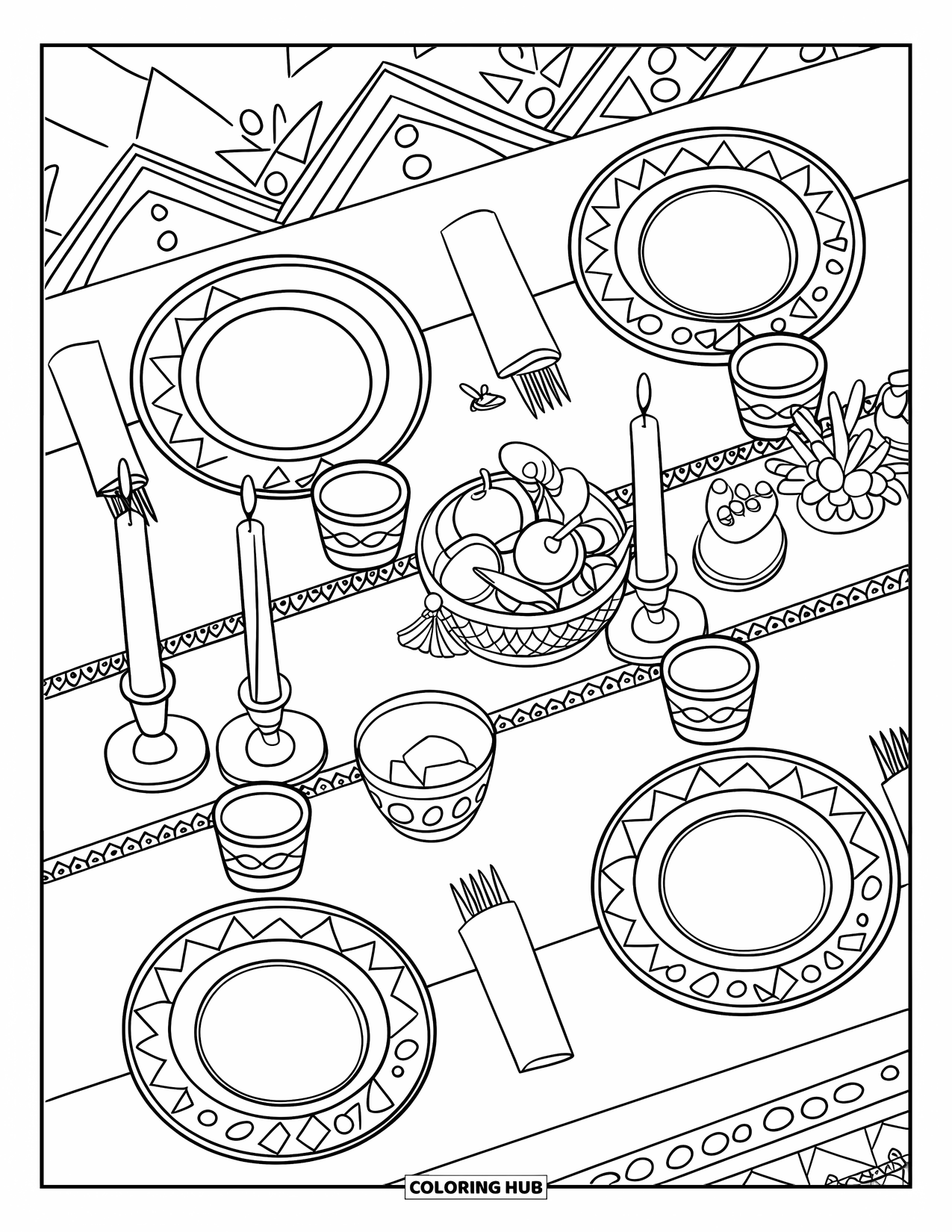 COLORING HUB