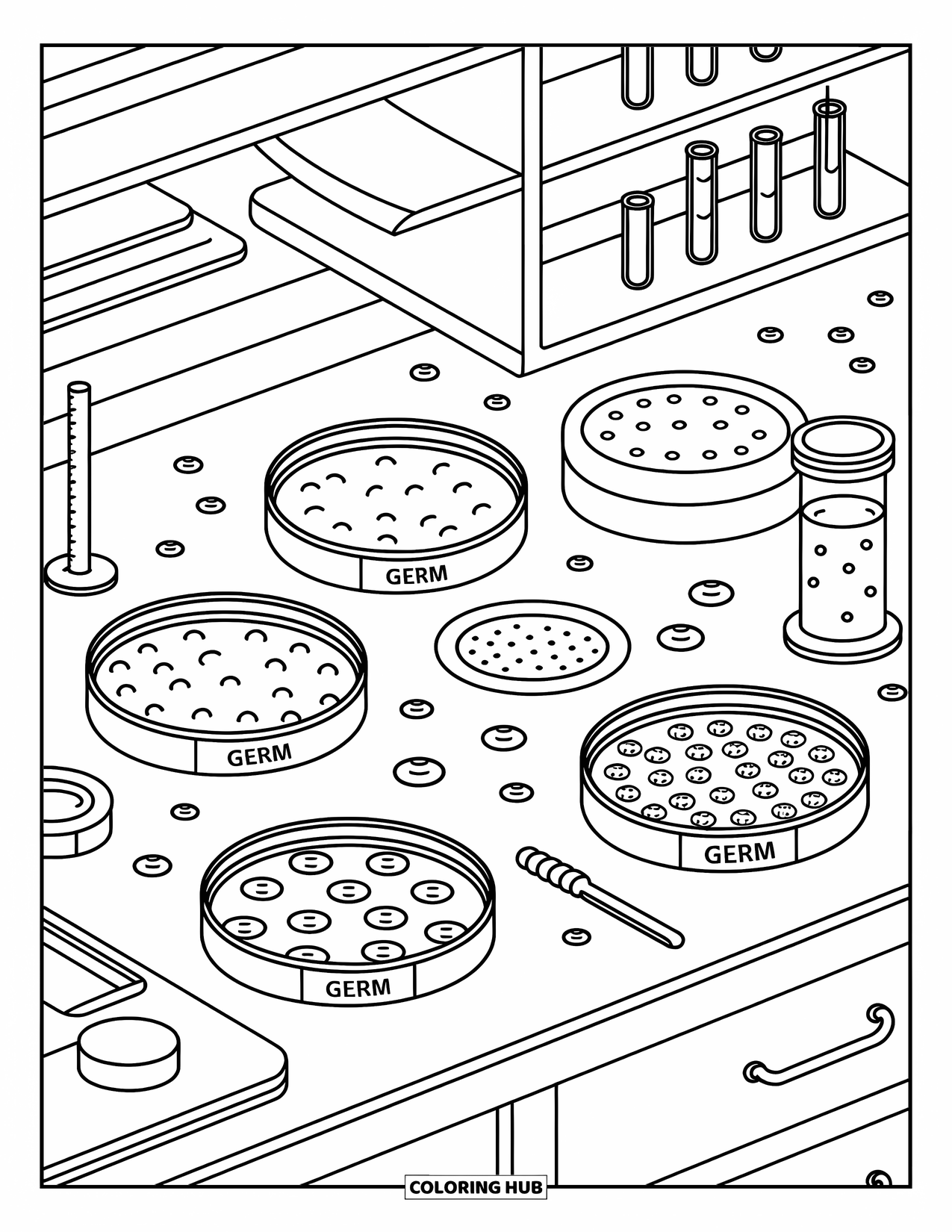 GERM

GERM

GERM

GERM

COLORING HUB